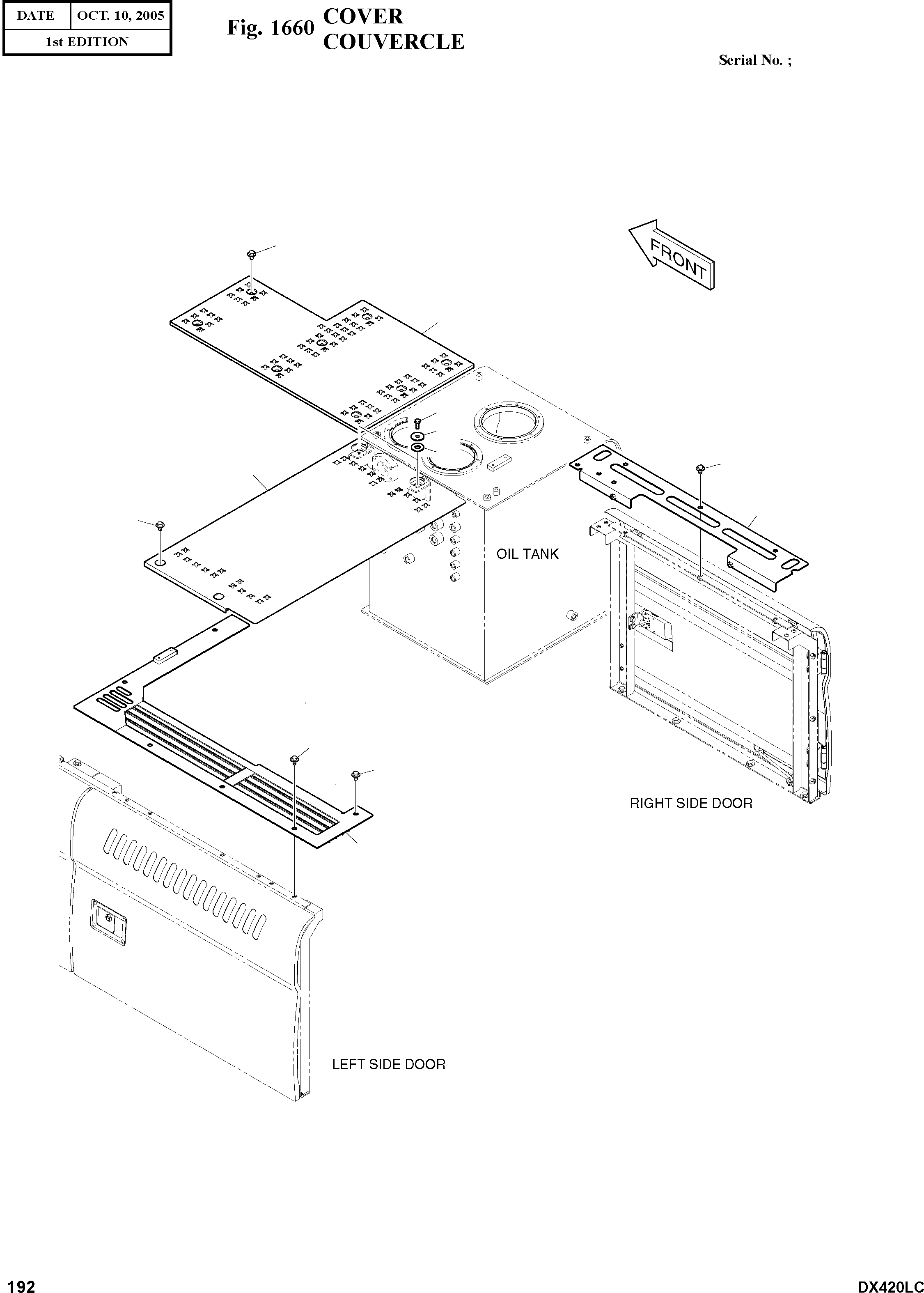 | DATE | OCT. 10, 2005 |
|---|---|
| 1st EDITION | |

Fig. 1660 COVER
COUVERCLE

Serial No. ;

FRONT

OIL TANK

RIGHT SIDE DOOR

LEFT SIDE DOOR

192

DX420LC