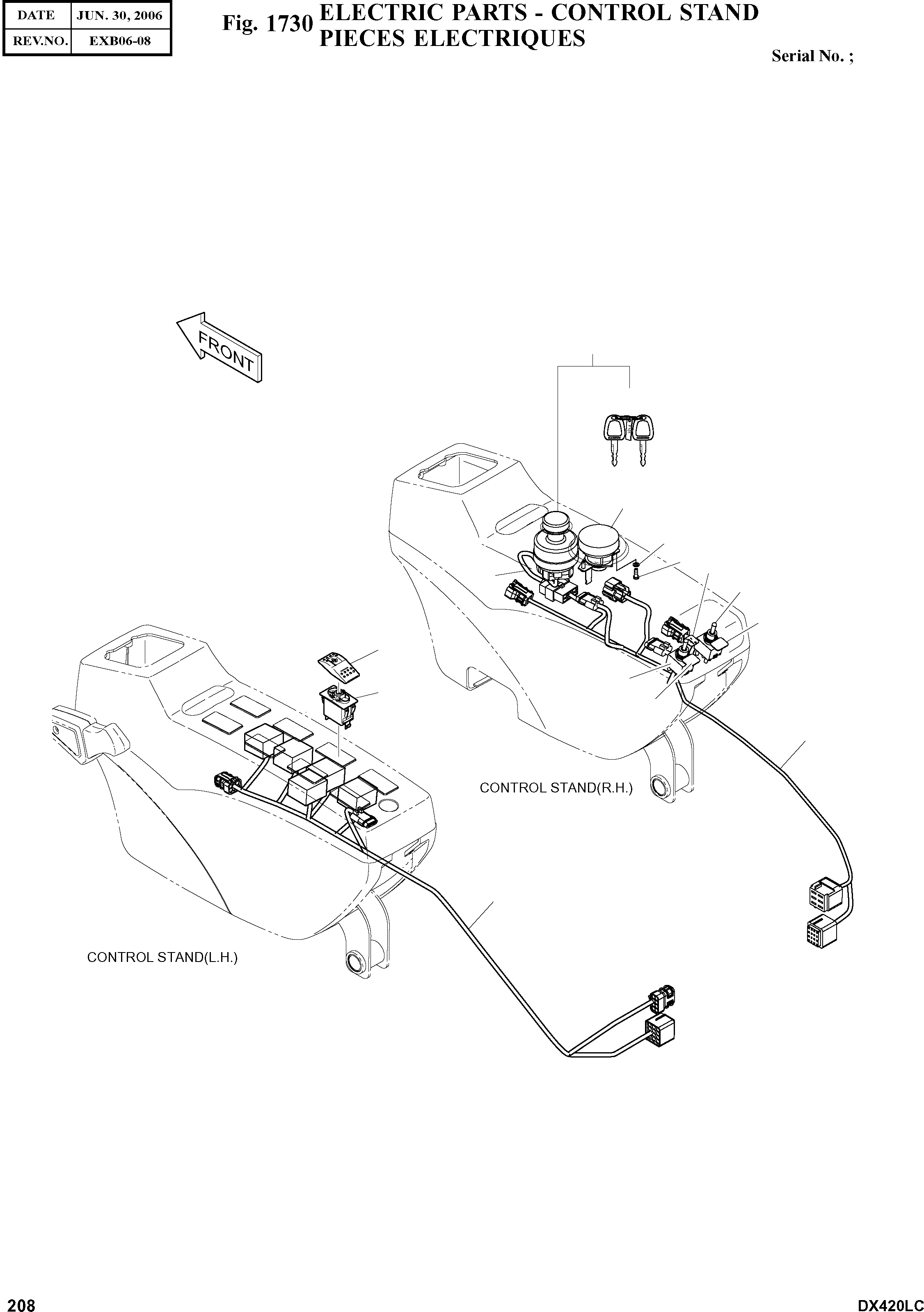 | DATE | JUN. 30, 2006 |
|---|---|
| REV.NO. | EXB06-08 |

Fig. 1730 ELECTRIC PARTS - CONTROL STAND
PIECES ELECTRIQUES

Serial No. ;

FRONT

CONTROL STAND(R.H.)

CONTROL STAND(L.H.)

208

DX420LC