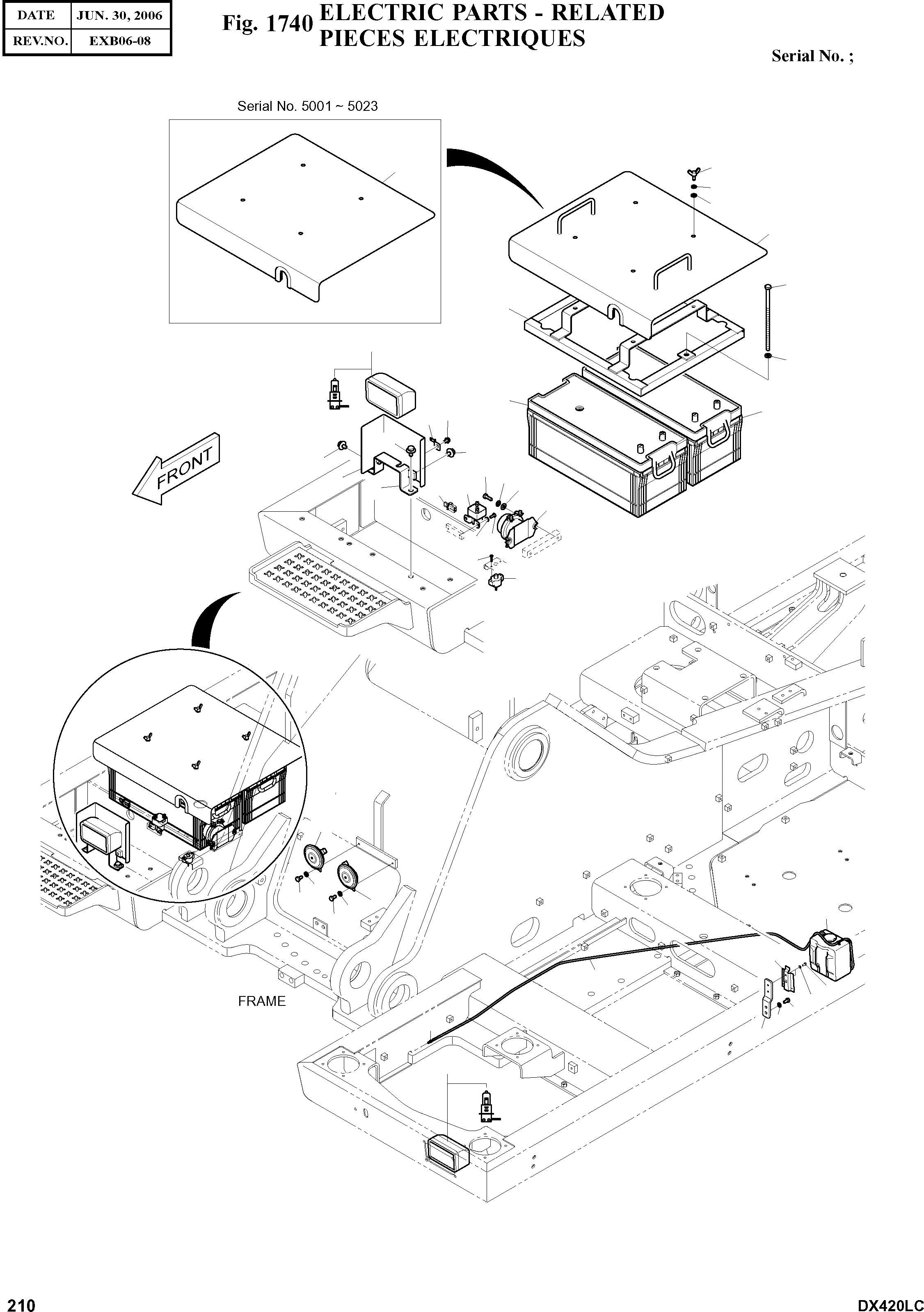 | DATE | JUN. 30, 2006 |
|---|---|
| REV.NO. | EXB06-08 |

Fig. 1740 ELECTRIC PARTS - RELATED
PIECES ELECTRIQUES

Serial No. ;

Serial No. 5001 ~ 5023

FRONT

FRAME

210

DX420LC