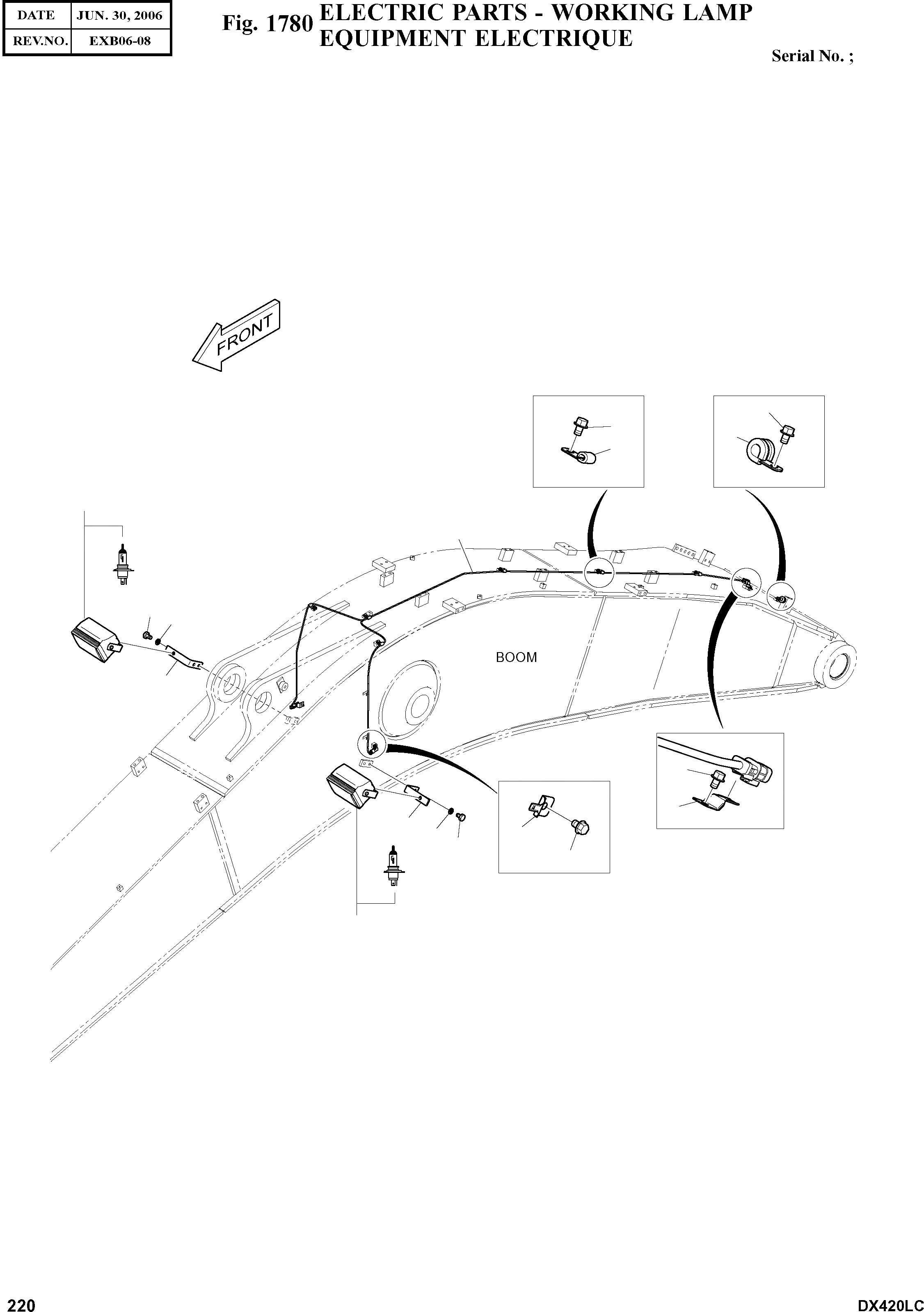 | DATE | JUN. 30, 2006 |
|---|---|
| REV.NO. | EXB06-08 |

Fig. 1780 ELECTRIC PARTS - WORKING LAMP
EQUIPMENT ELECTRIQUE

Serial No. ;

FRONT

BOOM

220

DX420LC