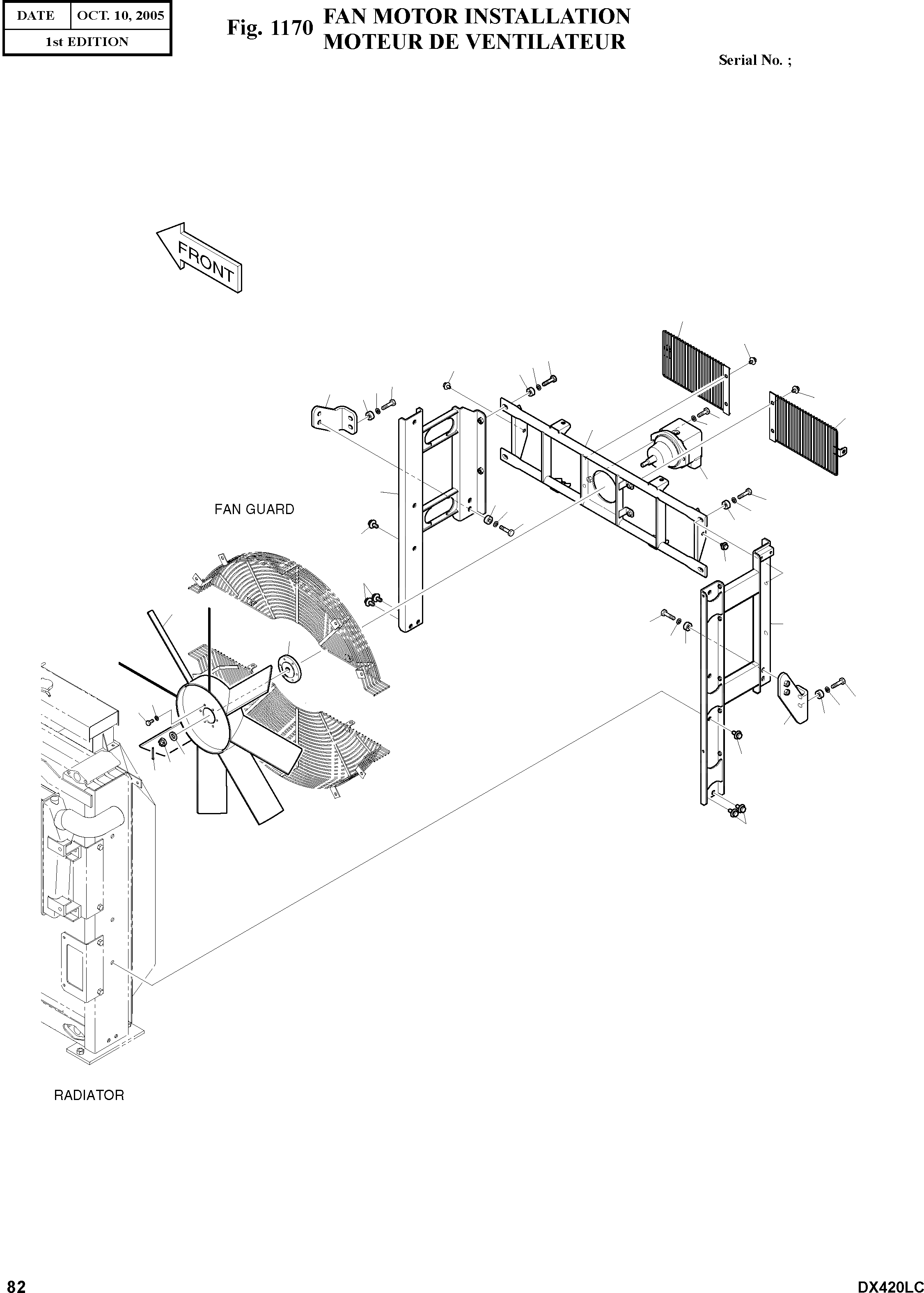 | DATE | OCT. 10, 2005 |
|---|---|
| 1st EDITION | |

Fig. 1170 FAN MOTOR INSTALLATION
MOTEUR DE VENTILATEUR

Serial No. ;

FRONT

FAN GUARD

RADIATOR

82

DX420LC