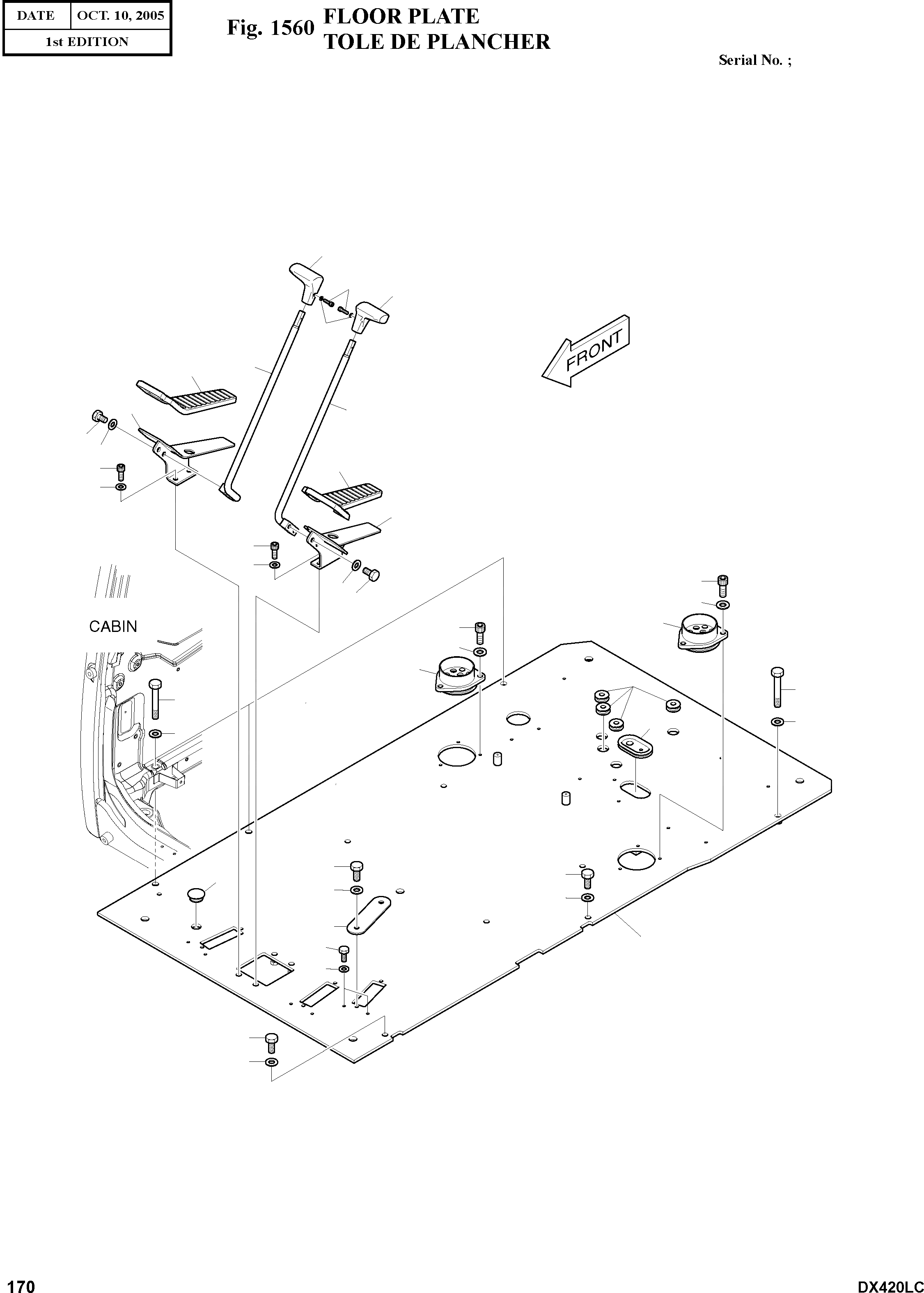 | DATE | OCT. 10, 2005 |
|---|---|
| 1st EDITION | |

Fig. 1560 FLOOR PLATE
TOLE DE PLANCHER

Serial No. ;

FRONT

CABIN

170

DX420LC