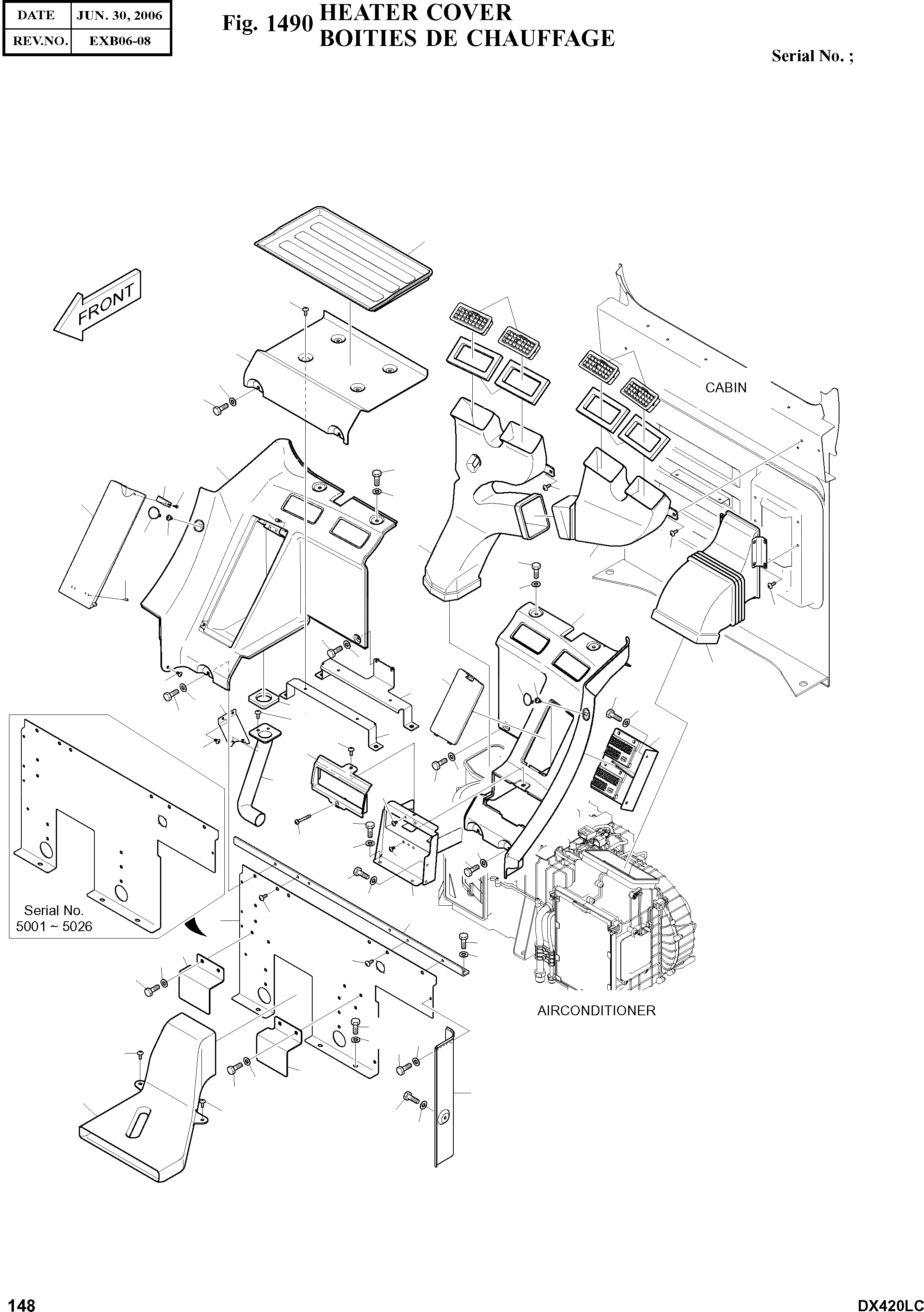 | DATE | JUN. 30, 2006 |
|---|---|
| REV.NO. | EXB06-08 |

Fig. 1490 HEATER COVER
BOITIES DE CHAUFFAGE

Serial No. ;

FRONT

CABIN

Serial No.
5001 ~ 5026

AIRCONDITIONER

148

DX420LC