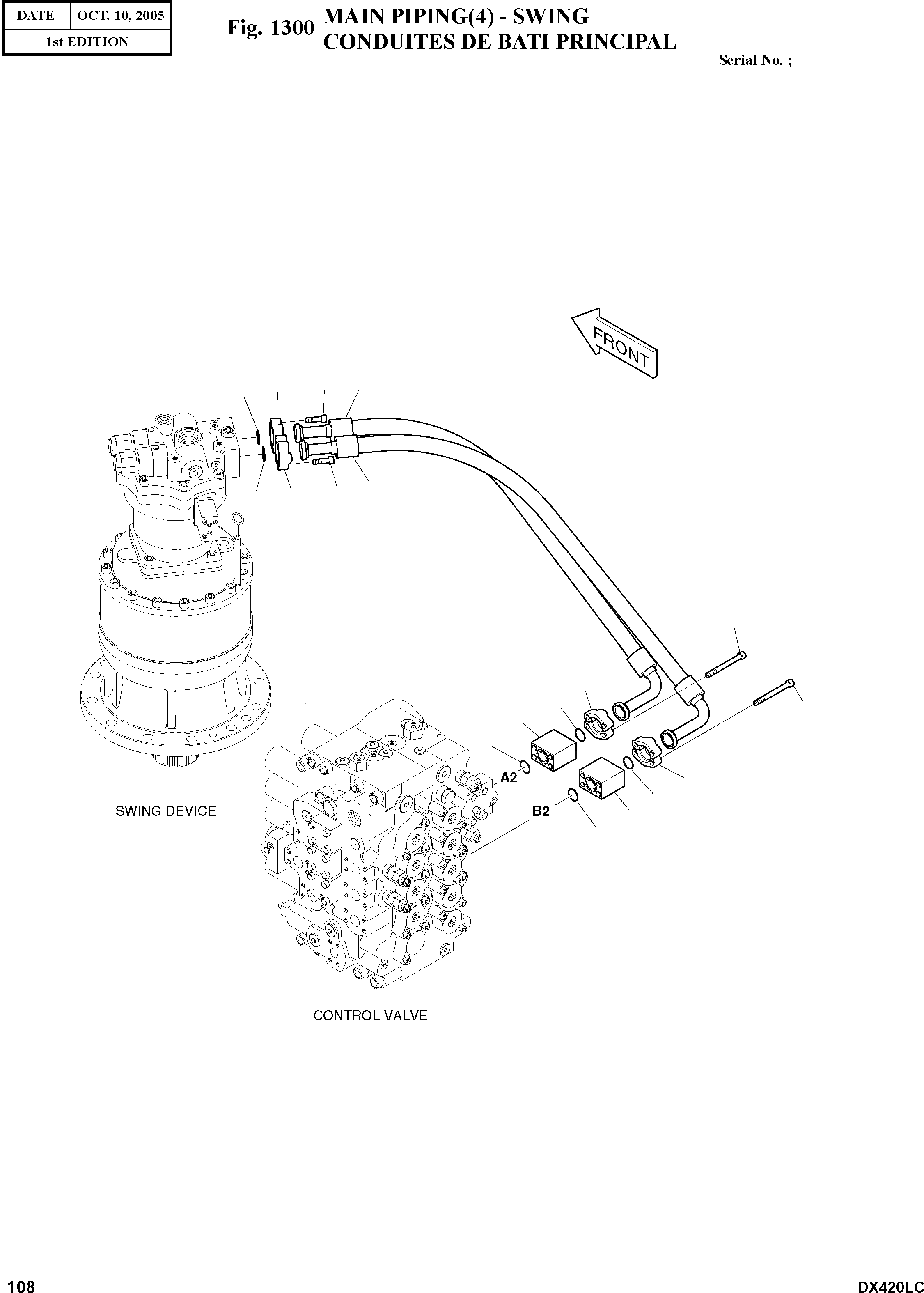 | DATE | OCT. 10, 2005 |
|---|---|
| 1st EDITION | |

Fig. 1300 MAIN PIPING(4) - SWING
CONDUITES DE BATI PRINCIPAL

Serial No. ;

FRONT

A2

B2

SWING DEVICE

CONTROL VALVE

108

DX420LC