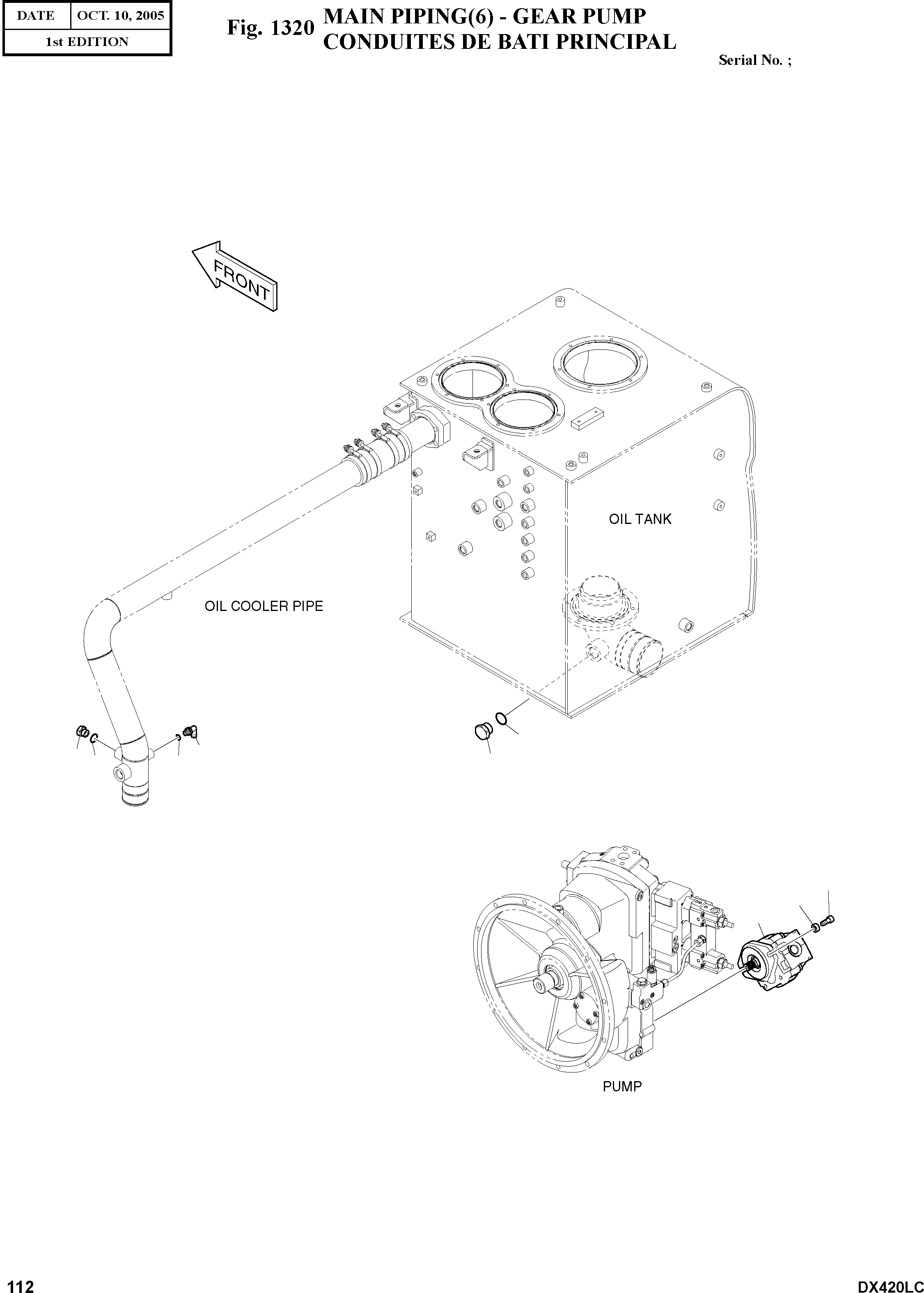 | DATE | OCT. 10, 2005 |
|---|---|
| 1st EDITION | |

Fig. 1320 MAIN PIPING(6) - GEAR PUMP
CONDUITES DE BATI PRINCIPAL

Serial No. ;

FRONT

OIL TANK

OIL COOLER PIPE

PUMP

112

DX420LC