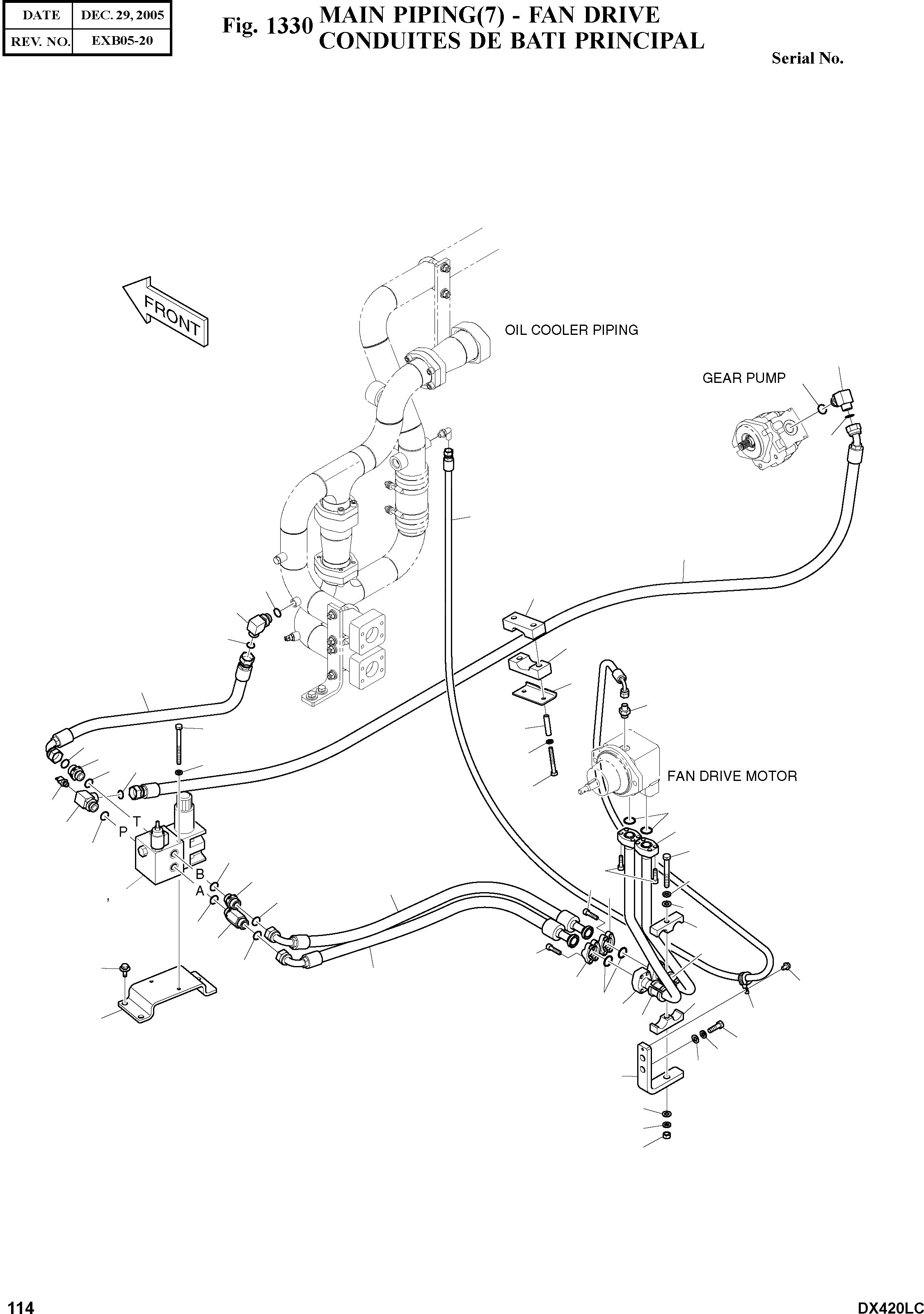 | DATE | DEC. 29, 2005 |
|---|---|
| REV. NO. | EXB05-20 |

Fig. 1330 MAIN PIPING(7) - FAN DRIVE
CONDUITES DE BATI PRINCIPAL

Serial No.

FRONT

OIL COOLER PIPING

GEAR PUMP

FAN DRIVE MOTOR

T

P

B

A

114

DX420LC