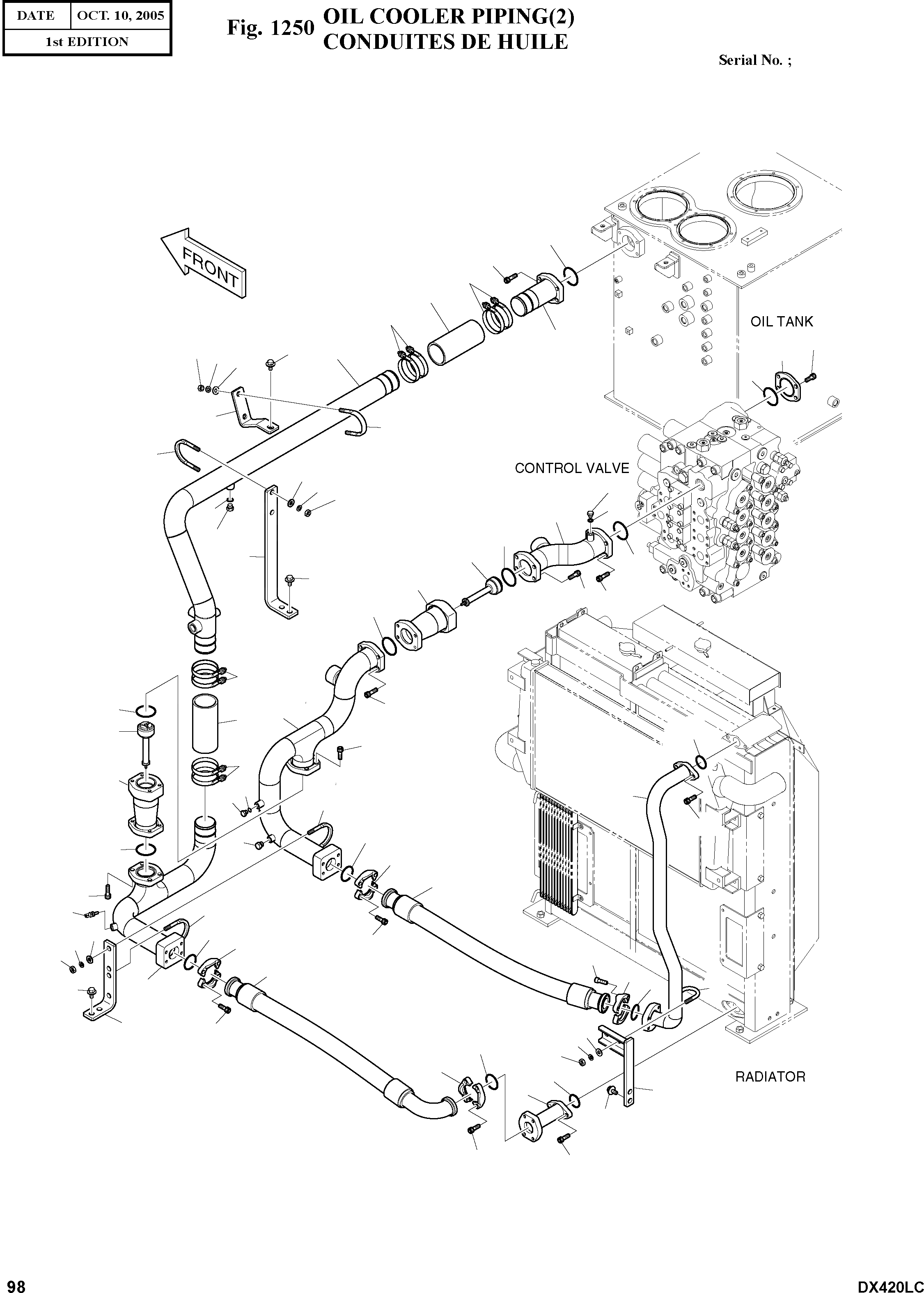 | DATE | OCT. 10, 2005 |
|---|---|
| 1st EDITION | |

Fig. 1250 OIL COOLER PIPING(2)
CONDUITES DE HUILE

Serial No. ;

FRONT

OIL TANK

CONTROL VALVE

RADIATOR

98

DX420LC