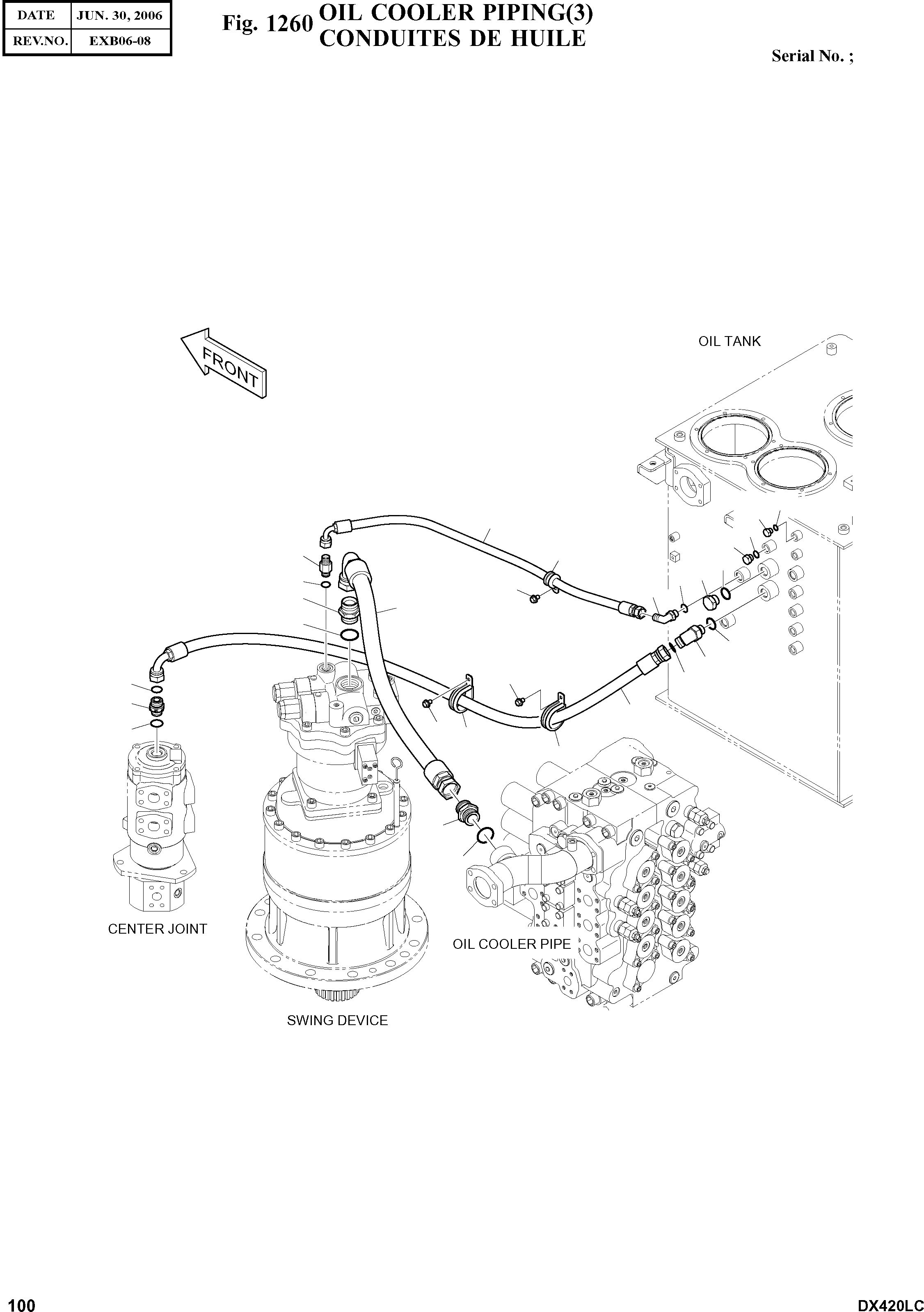 | DATE | JUN. 30, 2006 |
|---|---|
| REV.NO. | EXB06-08 |

Fig. 1260 OIL COOLER PIPING(3)
CONDUITES DE HUILE

Serial No. ;

FRONT

OIL TANK

CENTER JOINT

OIL COOLER PIPE

SWING DEVICE

100

DX420LC