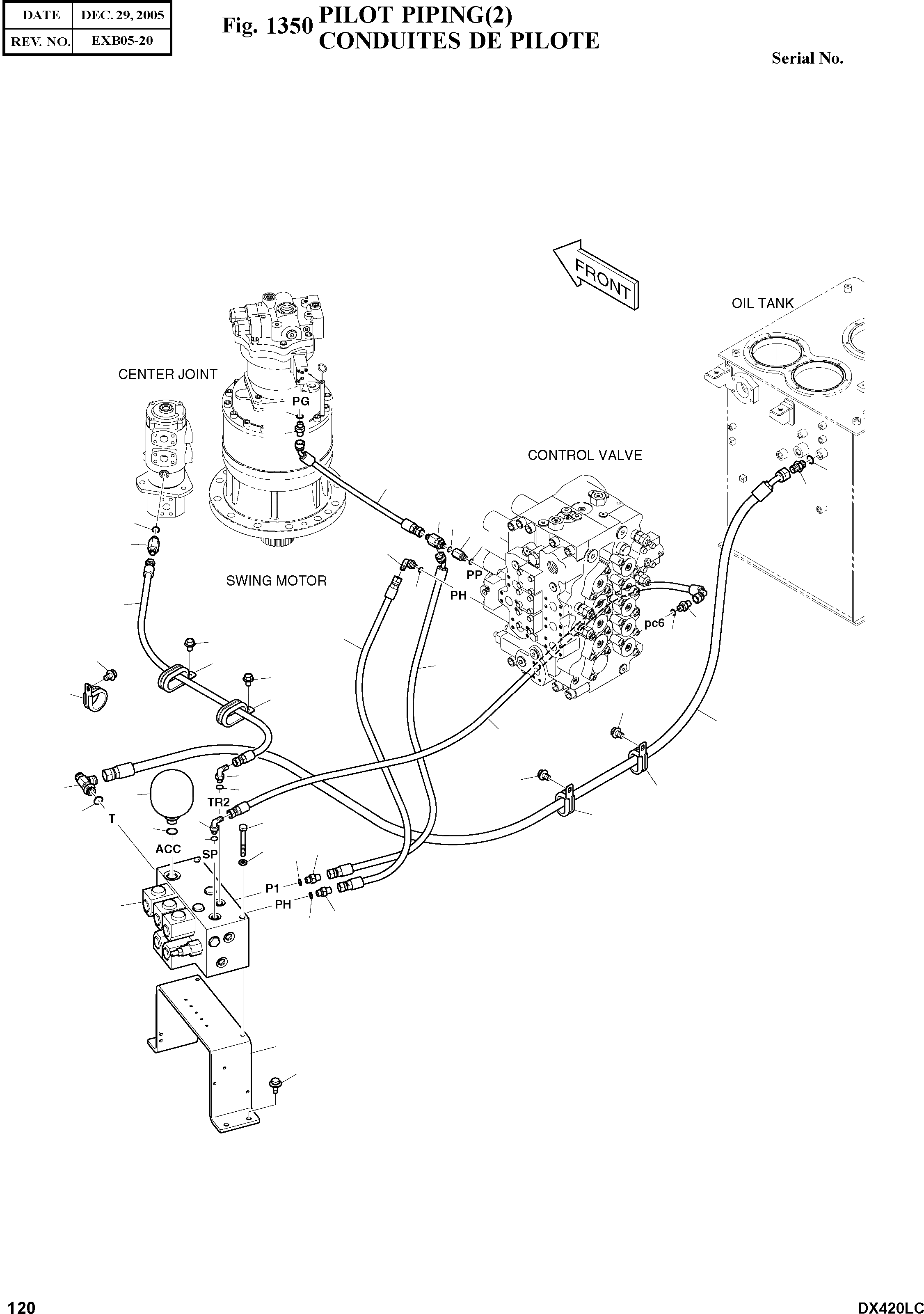 | DATE | DEC. 29, 2005 |
|---|---|
| REV. NO. | EXB05-20 |

Fig. 1350 PILOT PIPING(2)
CONDUITES DE PILOTE

Serial No.

FRONT

OIL TANK

CENTER JOINT

PG

CONTROL VALVE

SWING MOTOR

PP

PH

pc6

TR2

T

ACC

SP

P1

PH

120

DX420LC