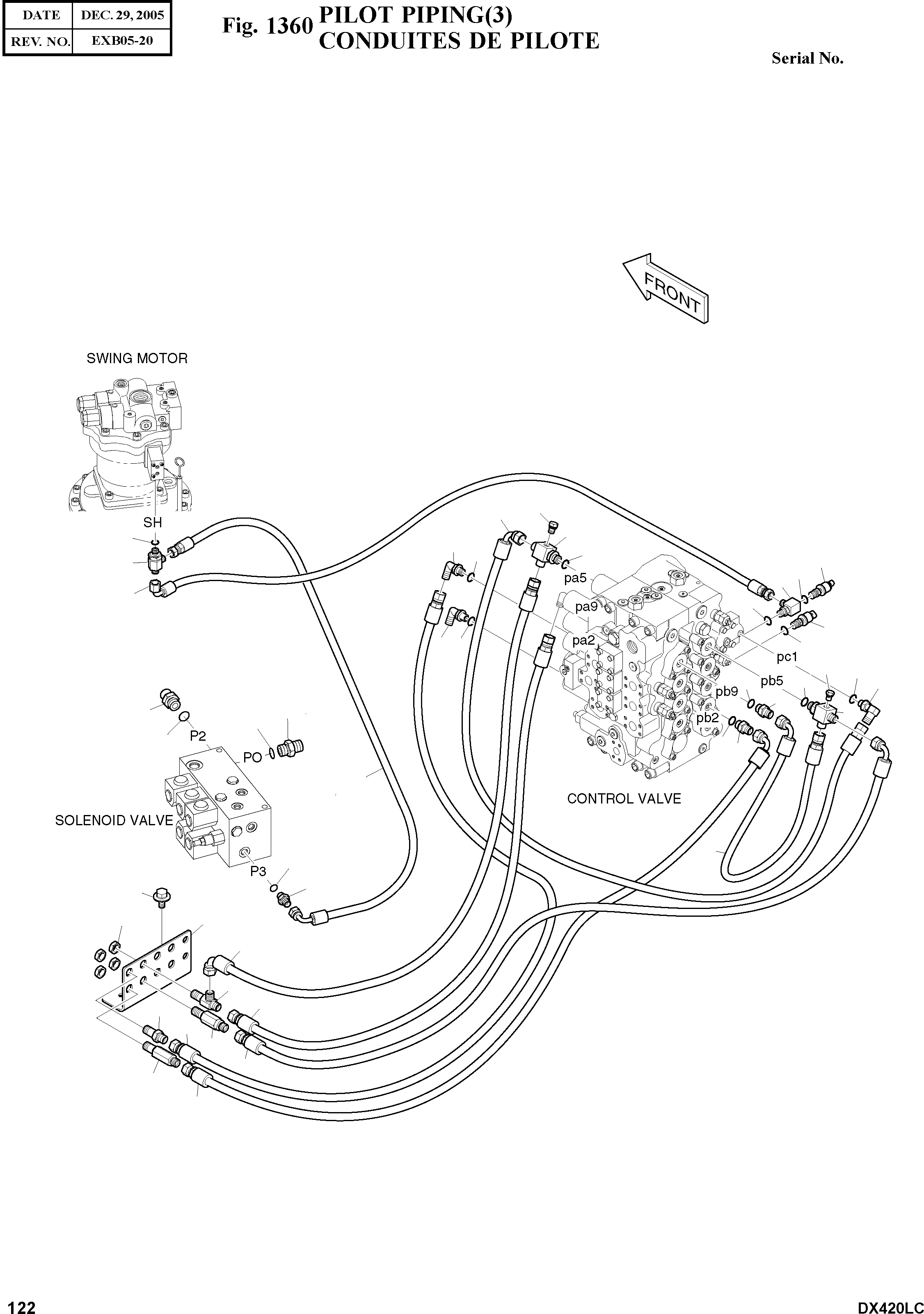 | DATE | DEC. 29, 2005 |
|---|---|
| REV. NO. | EXB05-20 |

Fig. 1360 PILOT PIPING(3)
CONDUITES DE PILOTE

Serial No.

FRONT

SWING MOTOR

SH

pa5

pa9

pa2

pc1

pb5

pb9

pb2

P2

PO

SOLENOID VALVE

P3

CONTROL VALVE

122

DX420LC