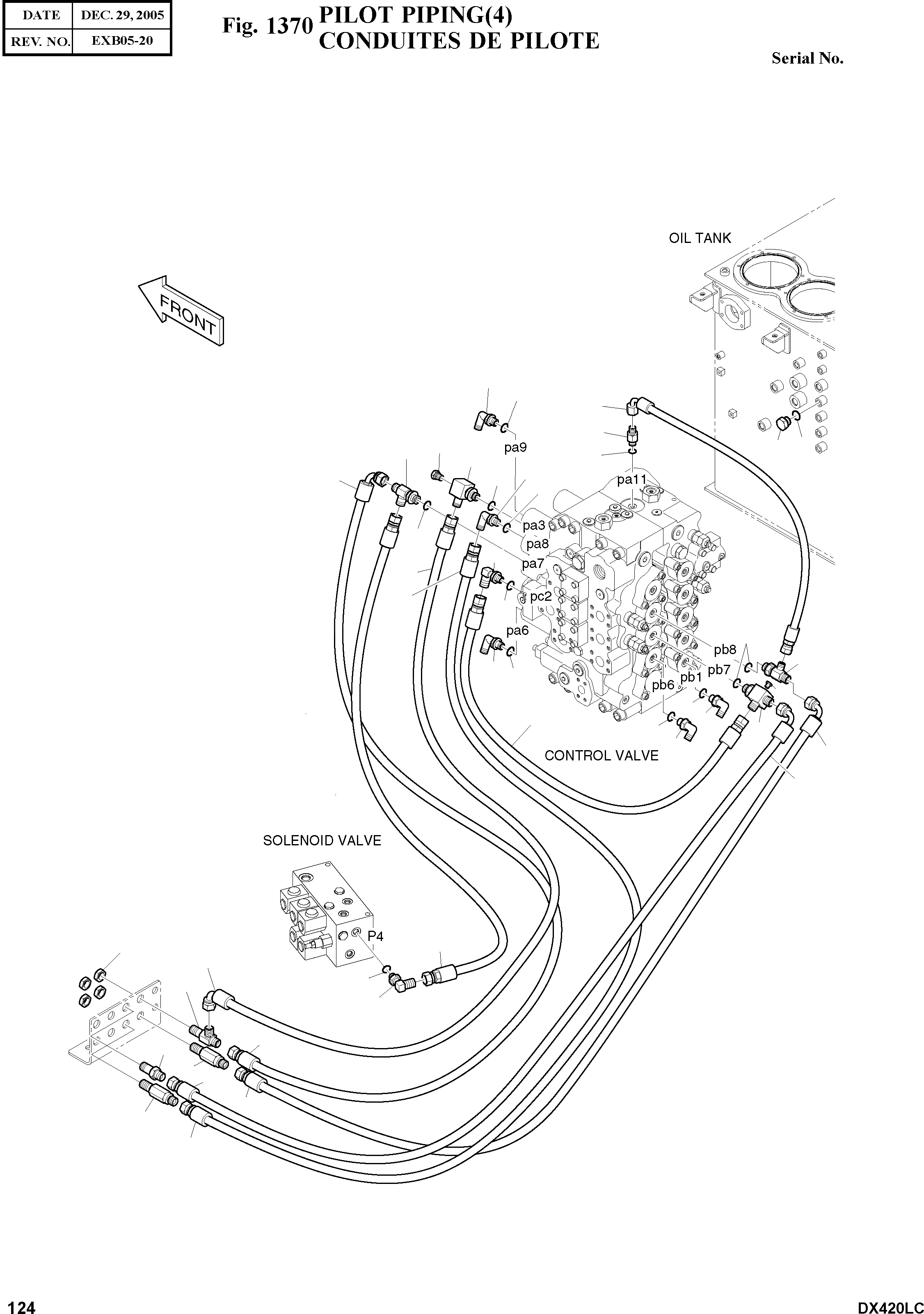 | DATE | DEC. 29, 2005 |
|---|---|
| REV. NO. | EXB05-20 |

Fig. 1370 PILOT PIPING(4)
CONDUITES DE PILOTE

Serial No.

OIL TANK

FRONT

pa9

pa11

pa3

pa8

pa7

pc2

pa6

pb8

pb7

pb1

pb6

CONTROL VALVE

SOLENOID VALVE

P4

124

DX420LC