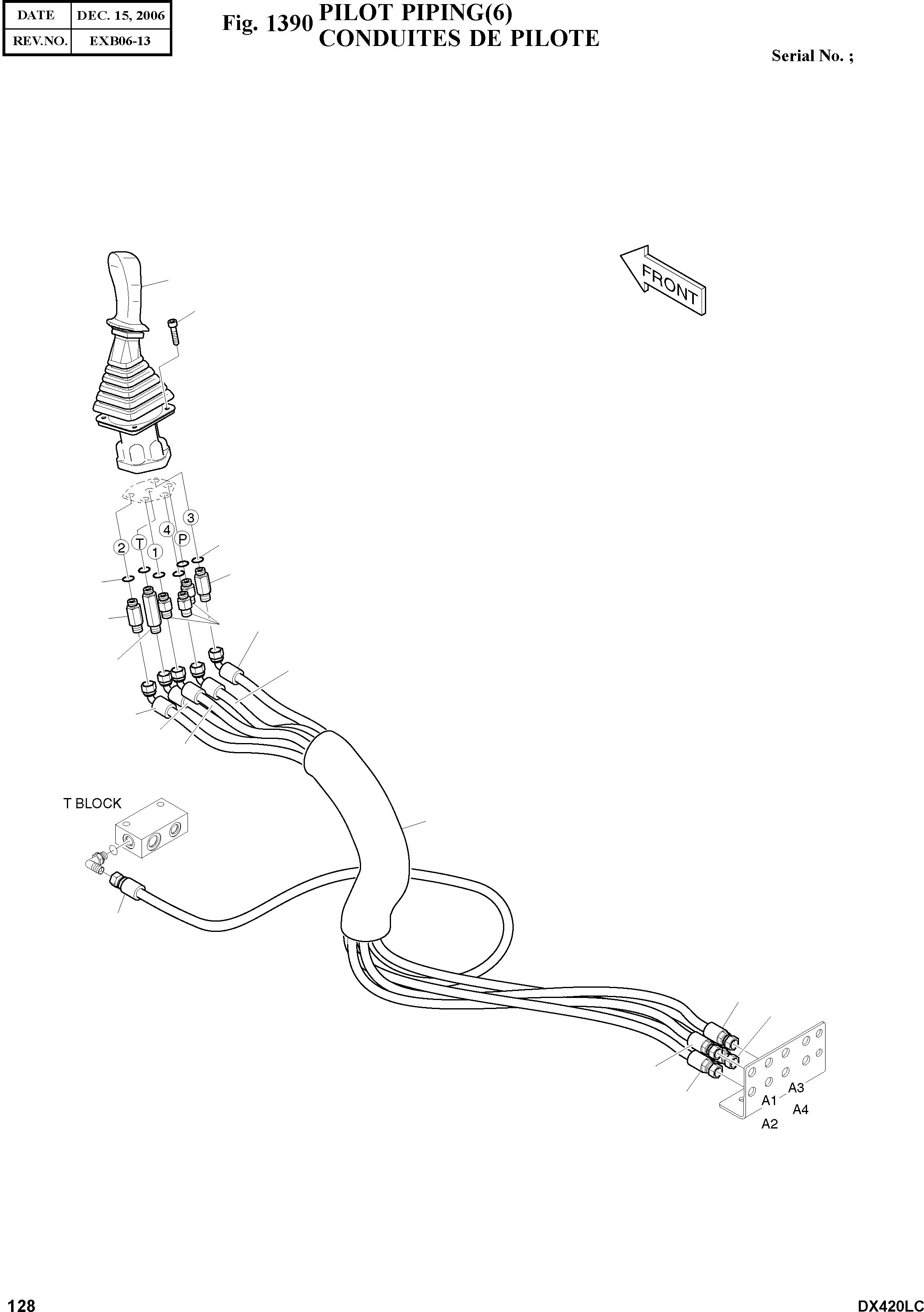 | DATE | DEC. 15, 2006 |
|---|---|
| REV.NO. | EXB06-13 |

Fig. 1390 PILOT PIPING(6)
CONDUITES DE PILOTE

Serial No. ;

FRONT

3
4
P
2
T
1

T BLOCK

A3
A1
A4
A2

128

DX420LC