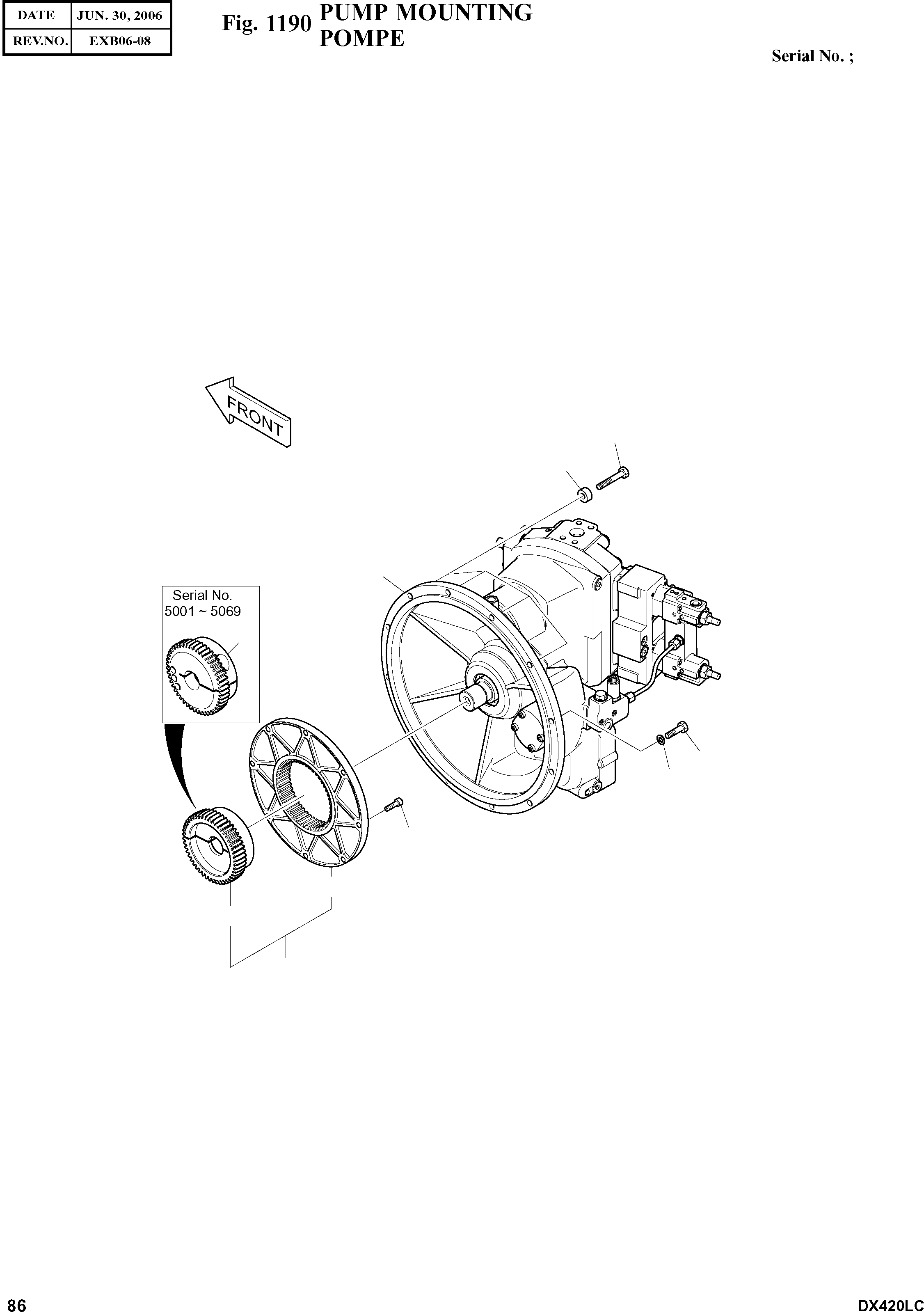 | DATE | JUN. 30, 2006 |
|---|---|
| REV.NO. | EXB06-08 |

Fig. 1190 PUMP MOUNTING
POMPE

Serial No. ;

FRONT

Serial No.
5001 ~ 5069

86

DX420LC