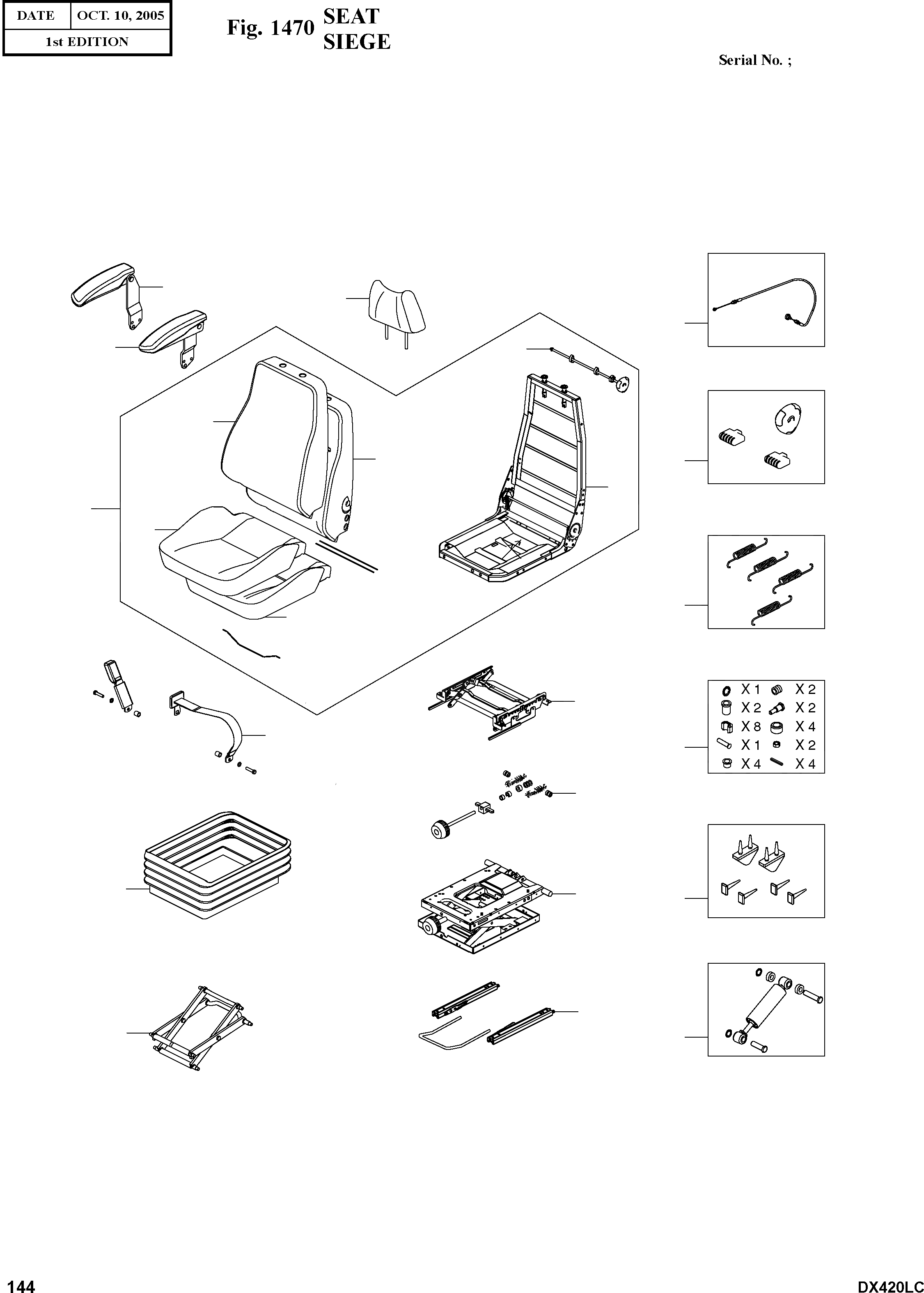 | DATE | OCT. 10, 2005 |
|---|---|
| 1st EDITION | |

Fig. 1470 SEAT SIEGE

Serial No. ;

X 1 X 2
X 2 X 2
X 8 X 4
X 1 X 2
X 4 X 4

144

DX420LC