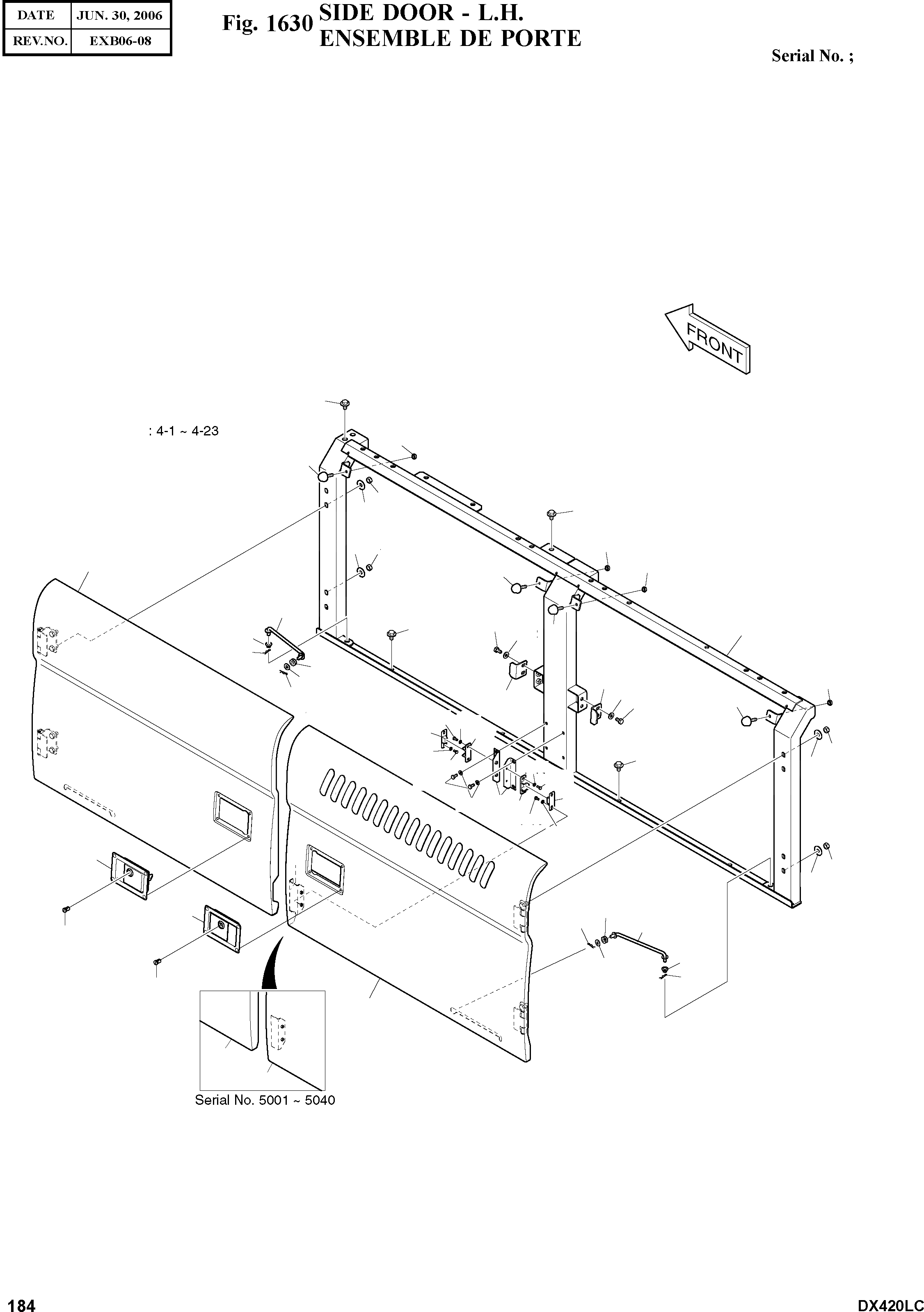 | DATE | JUN. 30, 2006 |
|---|---|
| REV.NO. | EXB06-08 |

Fig. 1630 SIDE DOOR - L.H.
ENSEMBLE DE PORTE

Serial No. ;

FRONT

: 4-1 ~ 4-23

Serial No. 5001 ~ 5040

184

DX420LC