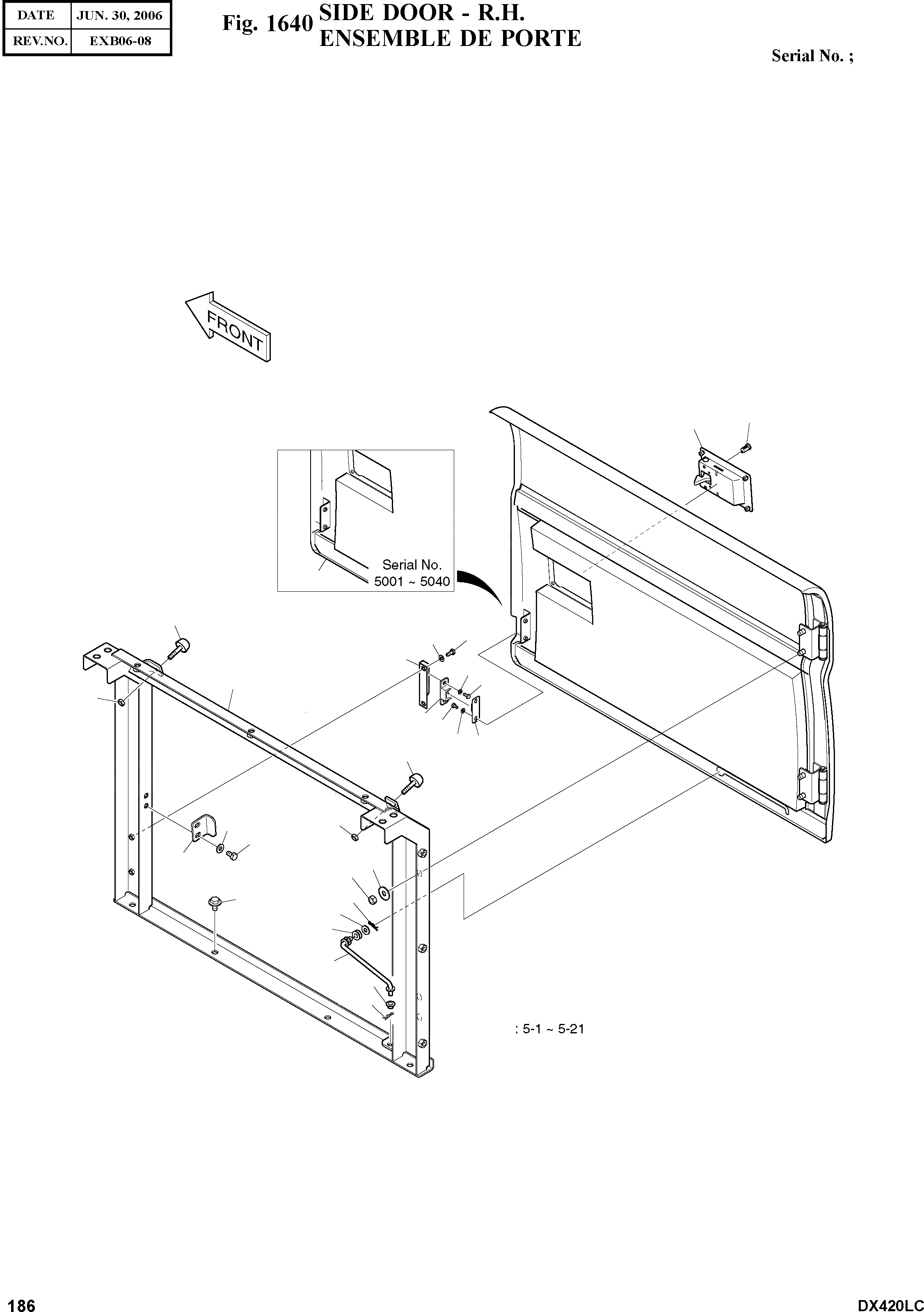 | DATE | JUN. 30, 2006 |
|---|---|
| REV.NO. | EXB06-08 |

Fig. 1640 SIDE DOOR - R.H.
ENSEMBLE DE PORTE

Serial No. ;

FRONT

Serial No.
5001 ~ 5040

: 5-1 ~ 5-21

186

DX420LC