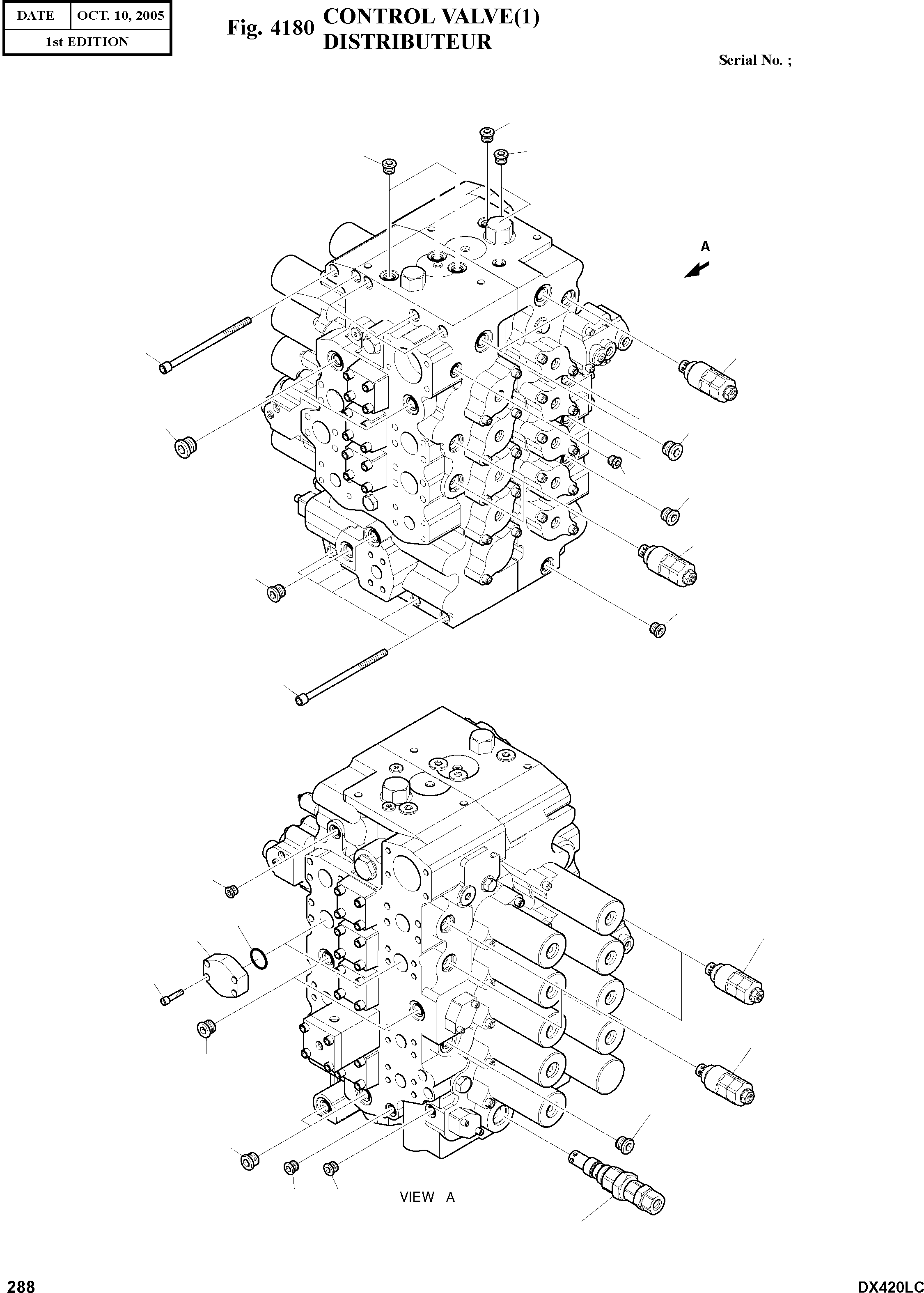 | DATE | OCT. 10, 2005 |
|---|---|
| 1st EDITION | |

Fig. 4180 CONTROL VALVE(1)
DISTRIBUTEUR

Serial No. ;

A

VIEW A

288

DX420LC