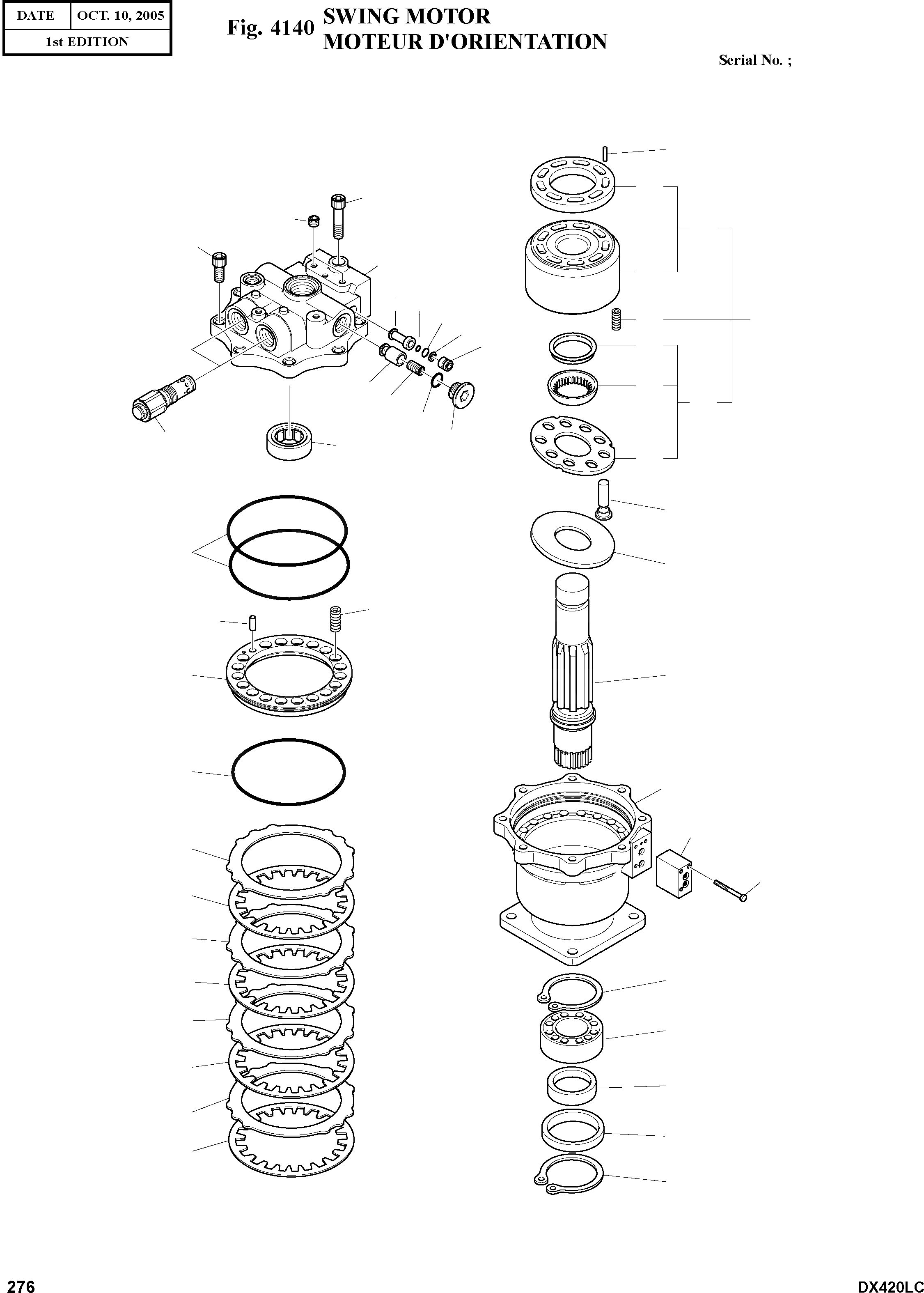 | DATE | OCT. 10, 2005 |
|---|---|
| 1st EDITION | |

Fig. 4140 SWING MOTOR
MOTEUR D'ORIENTATION

Serial No. ;

276

DX420LC