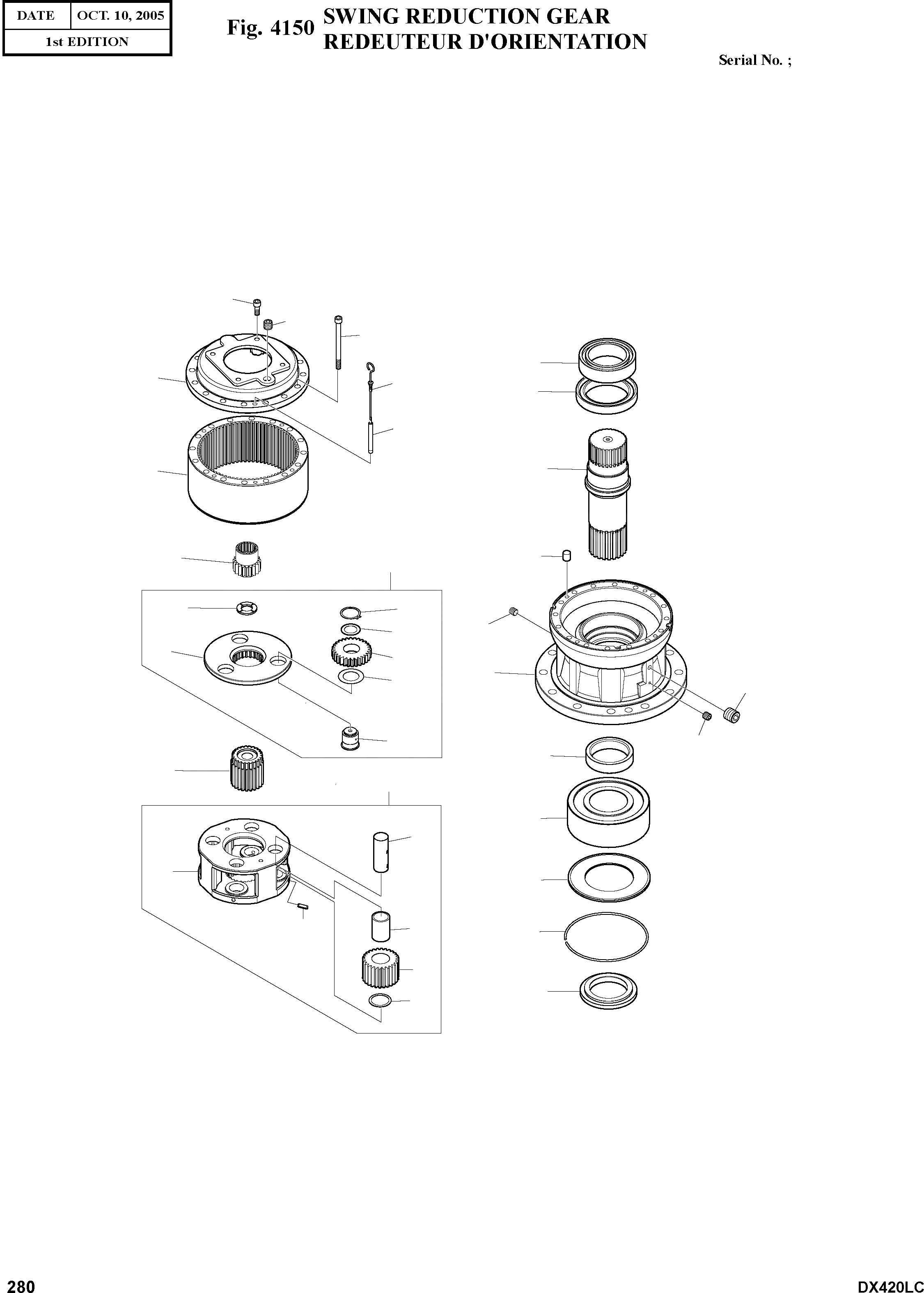 | DATE | OCT. 10, 2005 |
|---|---|
| 1st EDITION | |

Fig. 4150 SWING REDUCTION GEAR
REDEUTEUR D'ORIENTATION

Serial No. ;

280

DX420LC