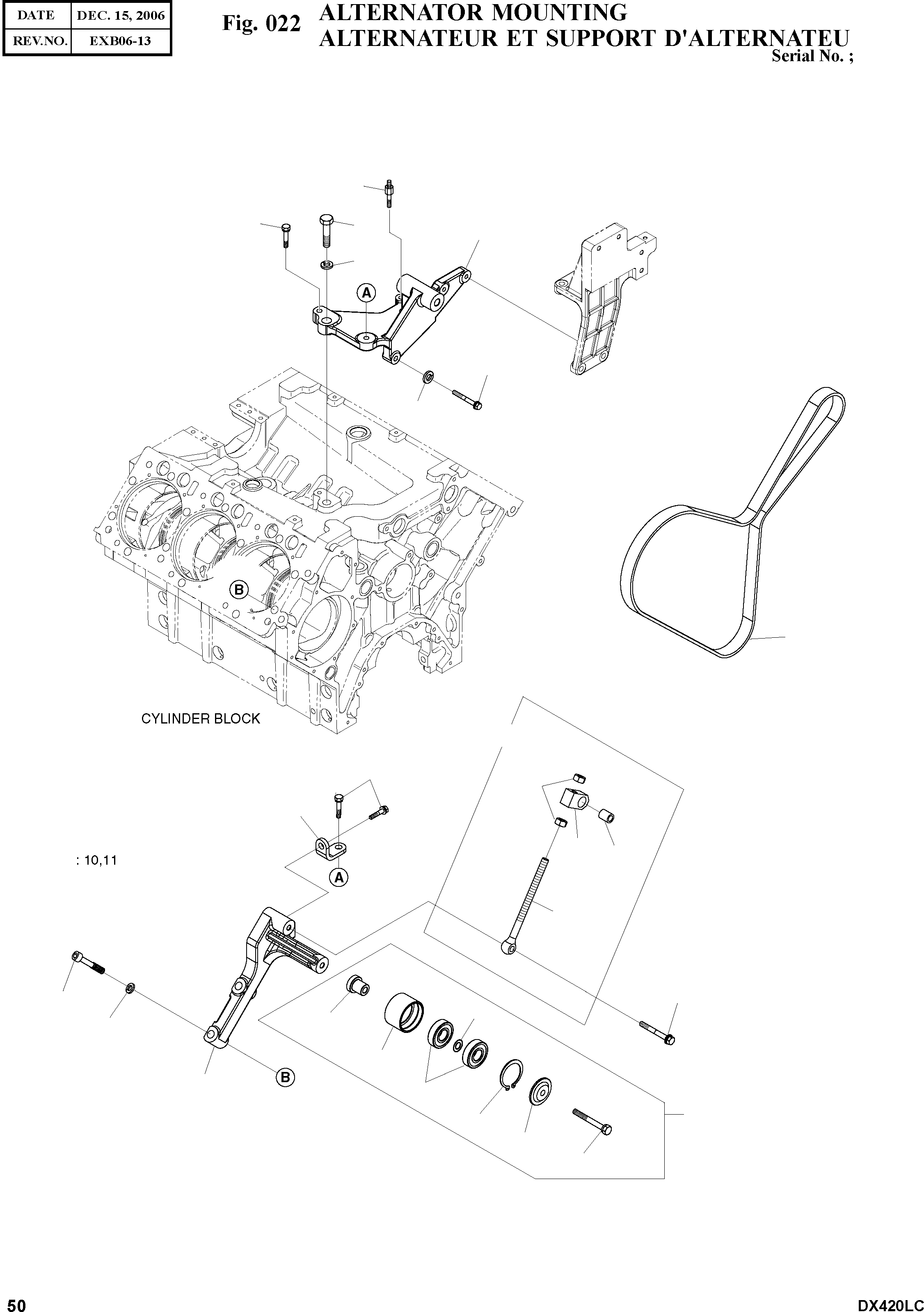 | DATE | DEC. 15, 2006 |
|---|---|
| REV.NO. | EXB06-13 |

Fig. 022 ALTERNATOR MOUNTING
ALTERNATEUR ET SUPPORT D'ALTERNATEU
Serial No. ;

A

B

CYLINDER BLOCK

: 10,11

A

B

50

DX420LC