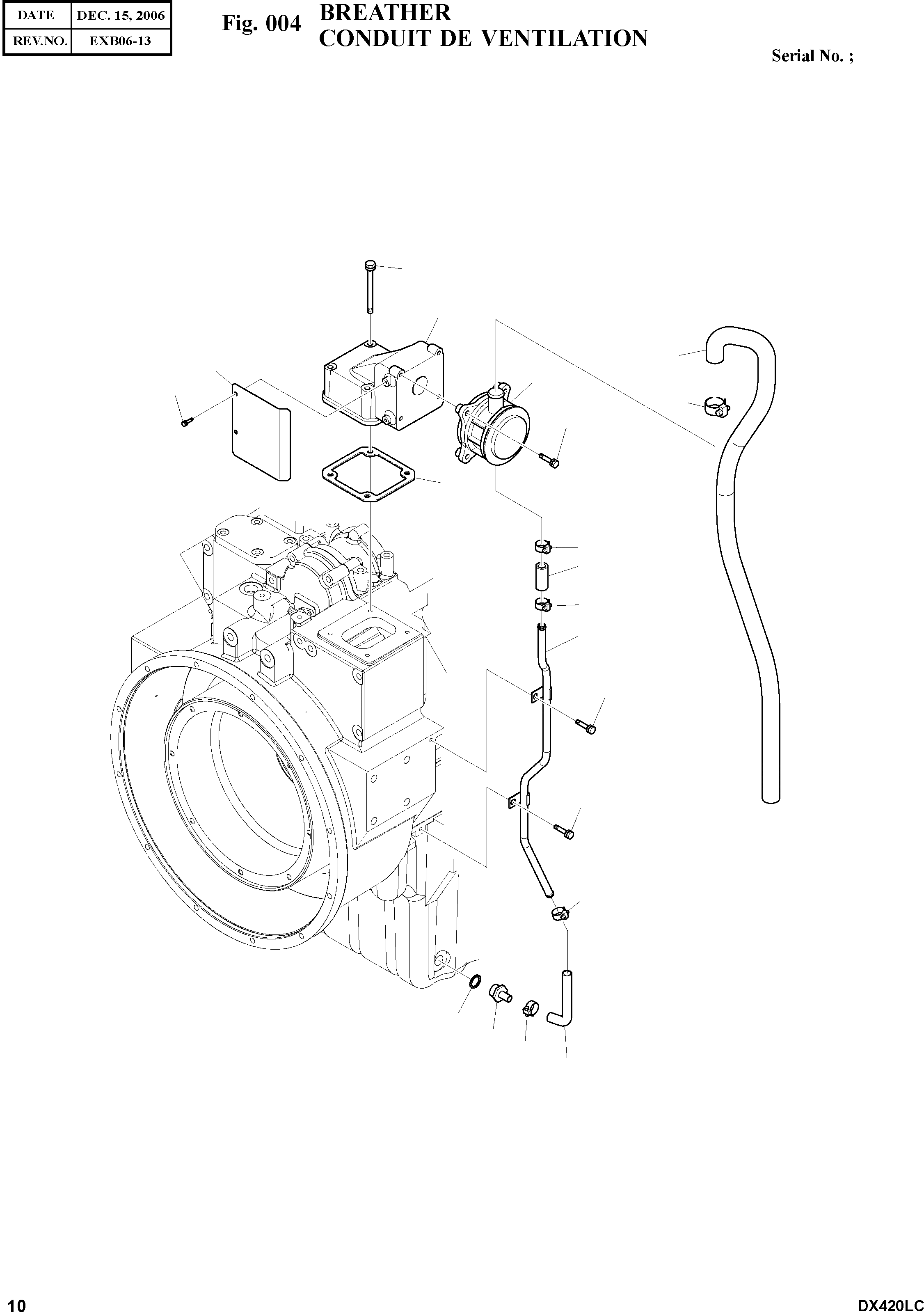 | DATE | DEC. 15, 2006 |
|---|---|
| REV.NO. | EXB06-13 |

Fig. 004 BREATHER
CONDUIT DE VENTILATION

Serial No. ;

10

DX420LC