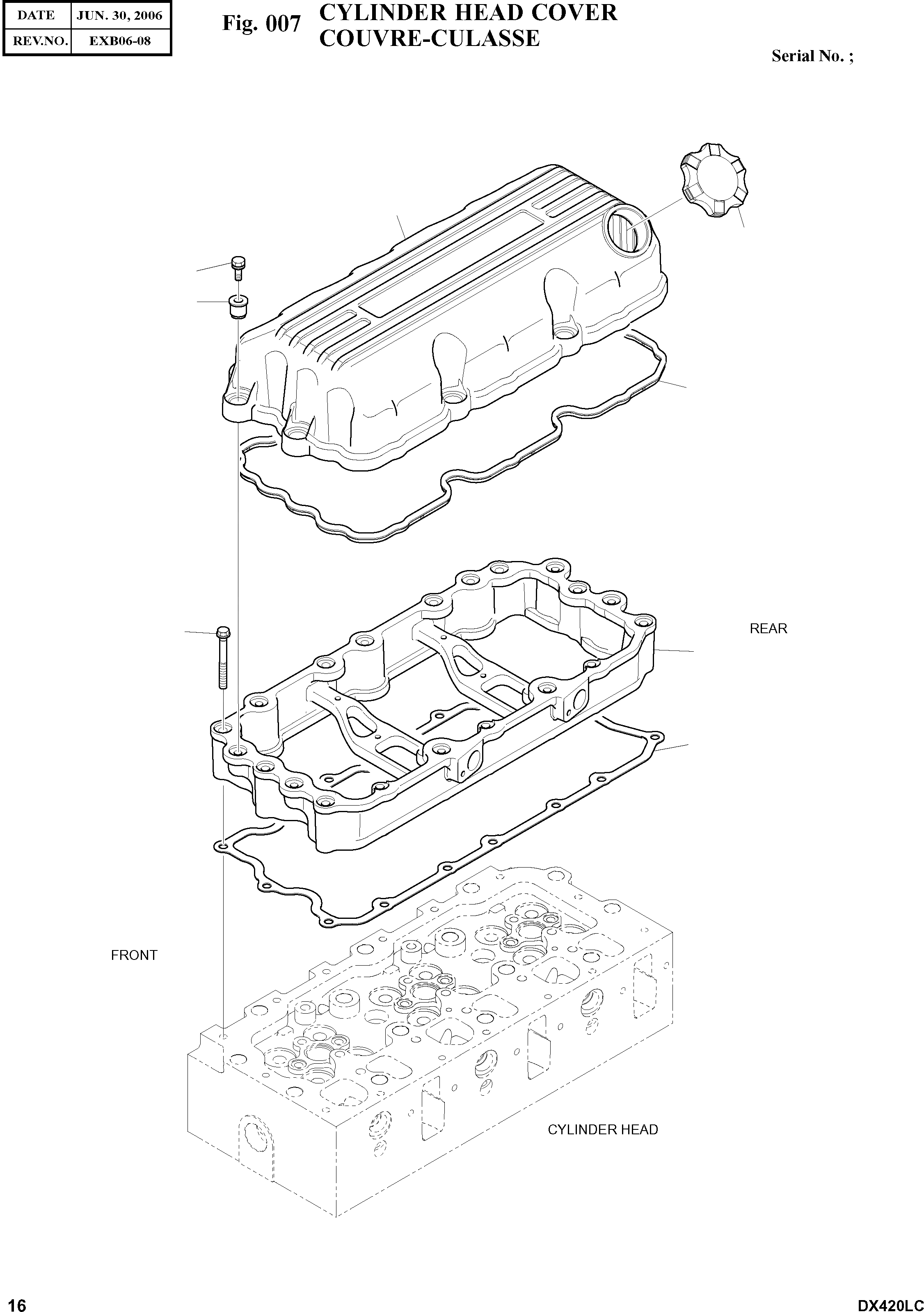 | DATE | JUN. 30, 2006 |
|---|---|
| REV.NO. | EXB06-08 |

Fig. 007 CYLINDER HEAD COVER
COUVRE-CULASSE

Serial No. ;

REAR

FRONT

CYLINDER HEAD

16

DX420LC