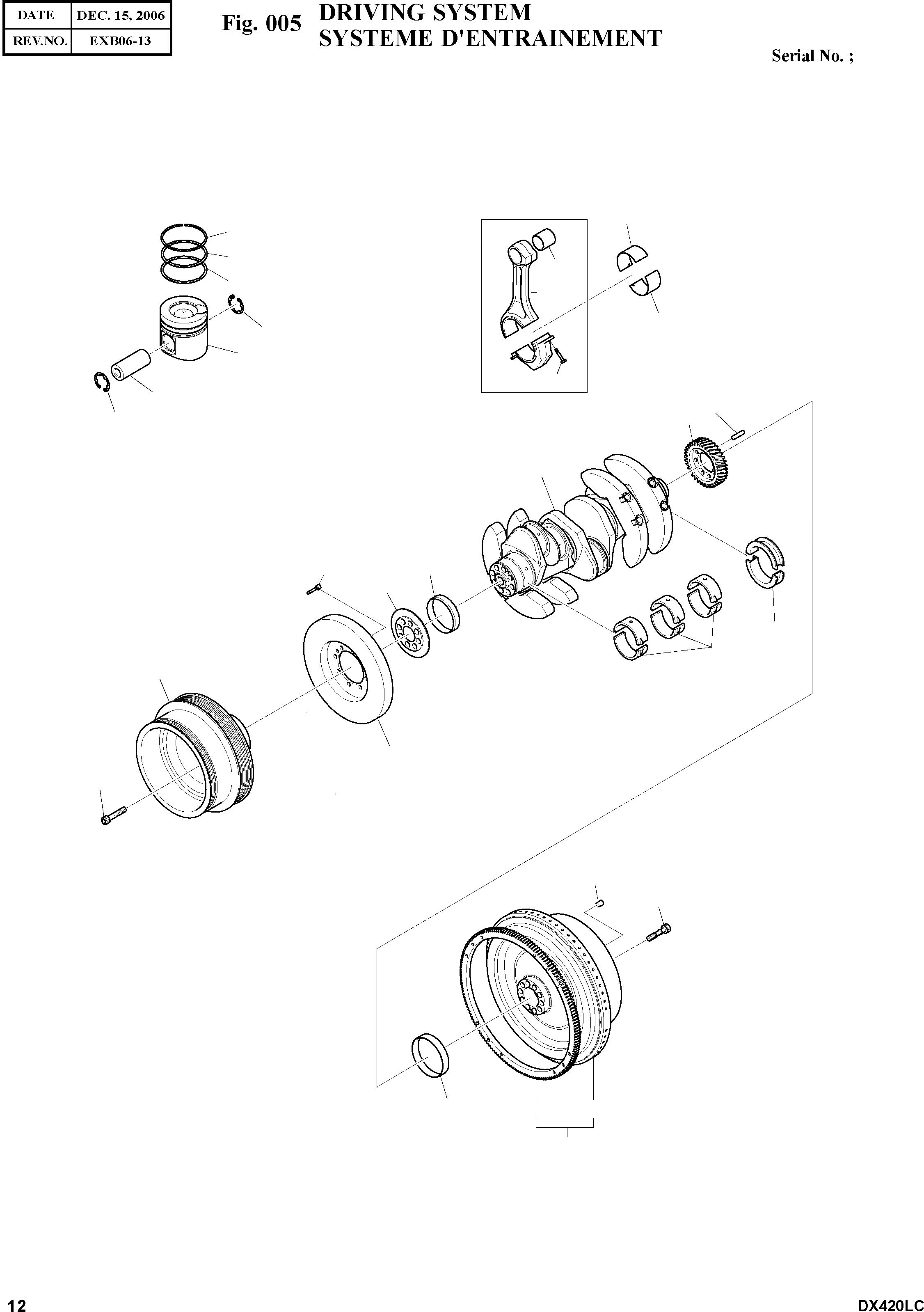 | DATE | DEC. 15, 2006 |
|---|---|
| REV.NO. | EXB06-13 |

Fig. 005 DRIVING SYSTEM
SYSTEME D'ENTRAINEMENT

Serial No. ;

12

DX420LC