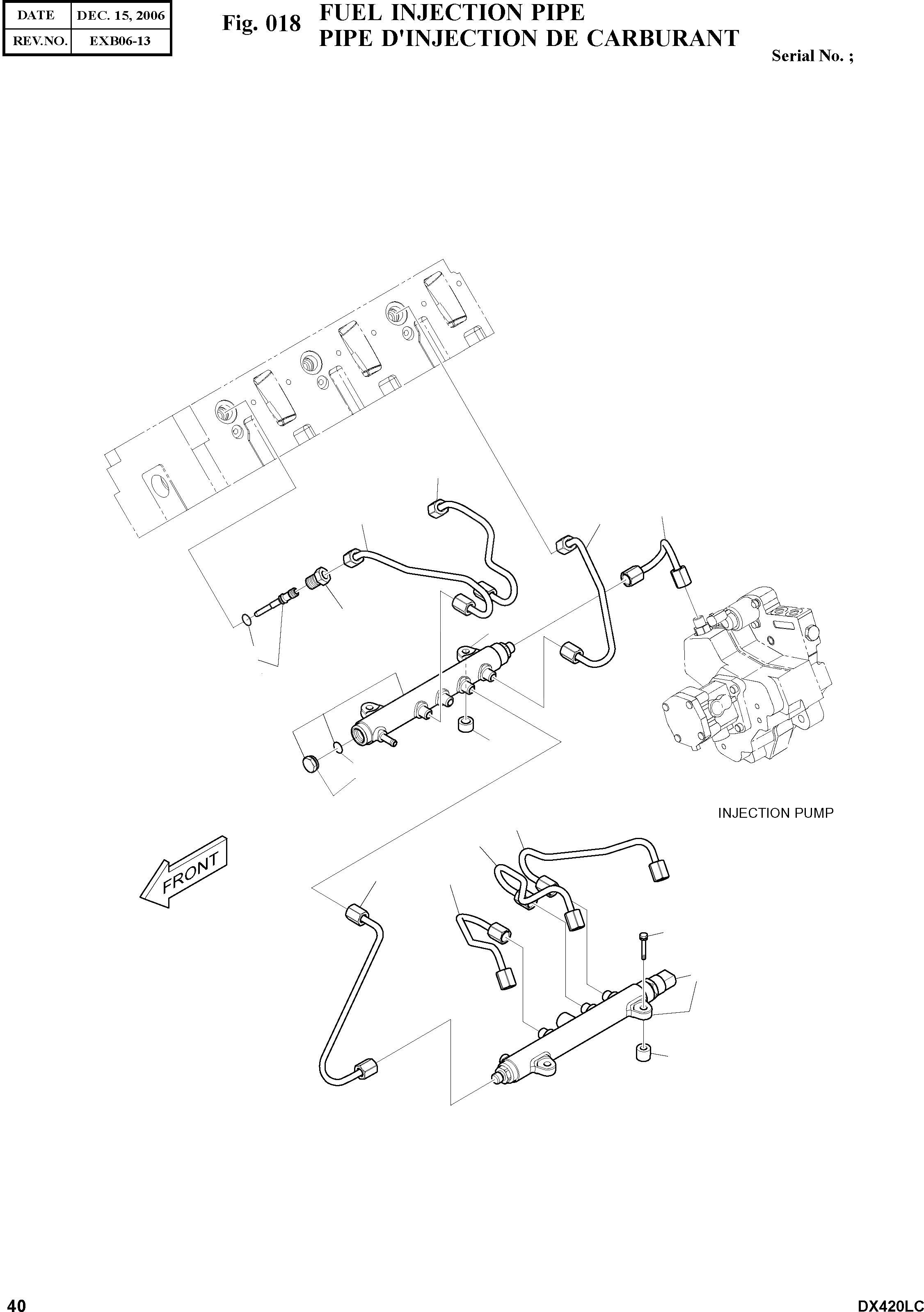 | DATE | DEC. 15, 2006 |
|---|---|
| REV.NO. | EXB06-13 |

Fig. 018 FUEL INJECTION PIPE
PIPE D'INJECTION DE CARBURANT

Serial No. ;

INJECTION PUMP

FRONT

40

DX420LC