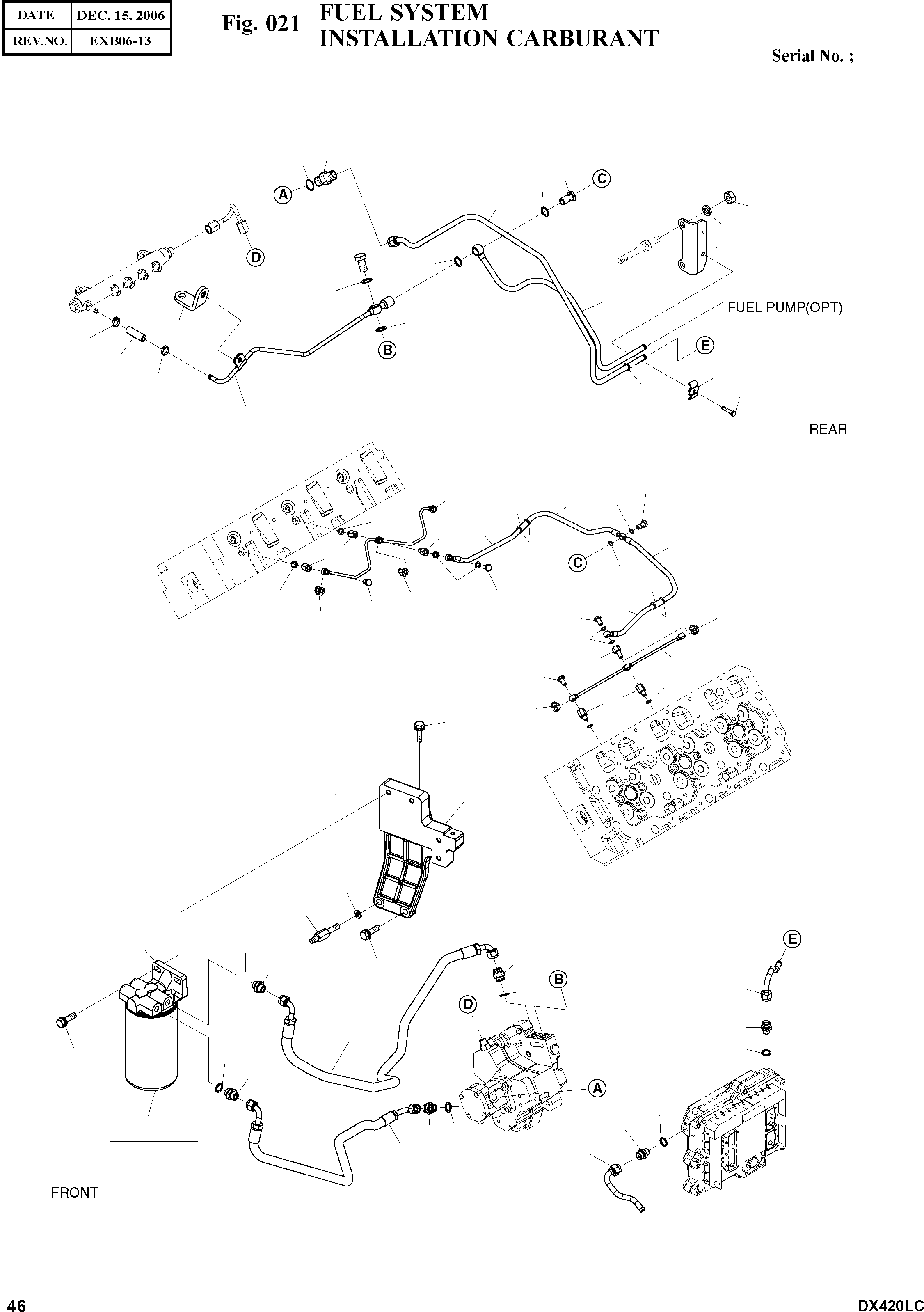 | DATE | DEC. 15, 2006 |
|---|---|
| REV.NO. | EXB06-13 |

Fig. 021 FUEL SYSTEM INSTALLATION CARBURANT

Serial No. ;

A

C

D

B

FUEL PUMP(OPT)

E

REAR

C

E

B

D

A

FRONT

46

DX420LC