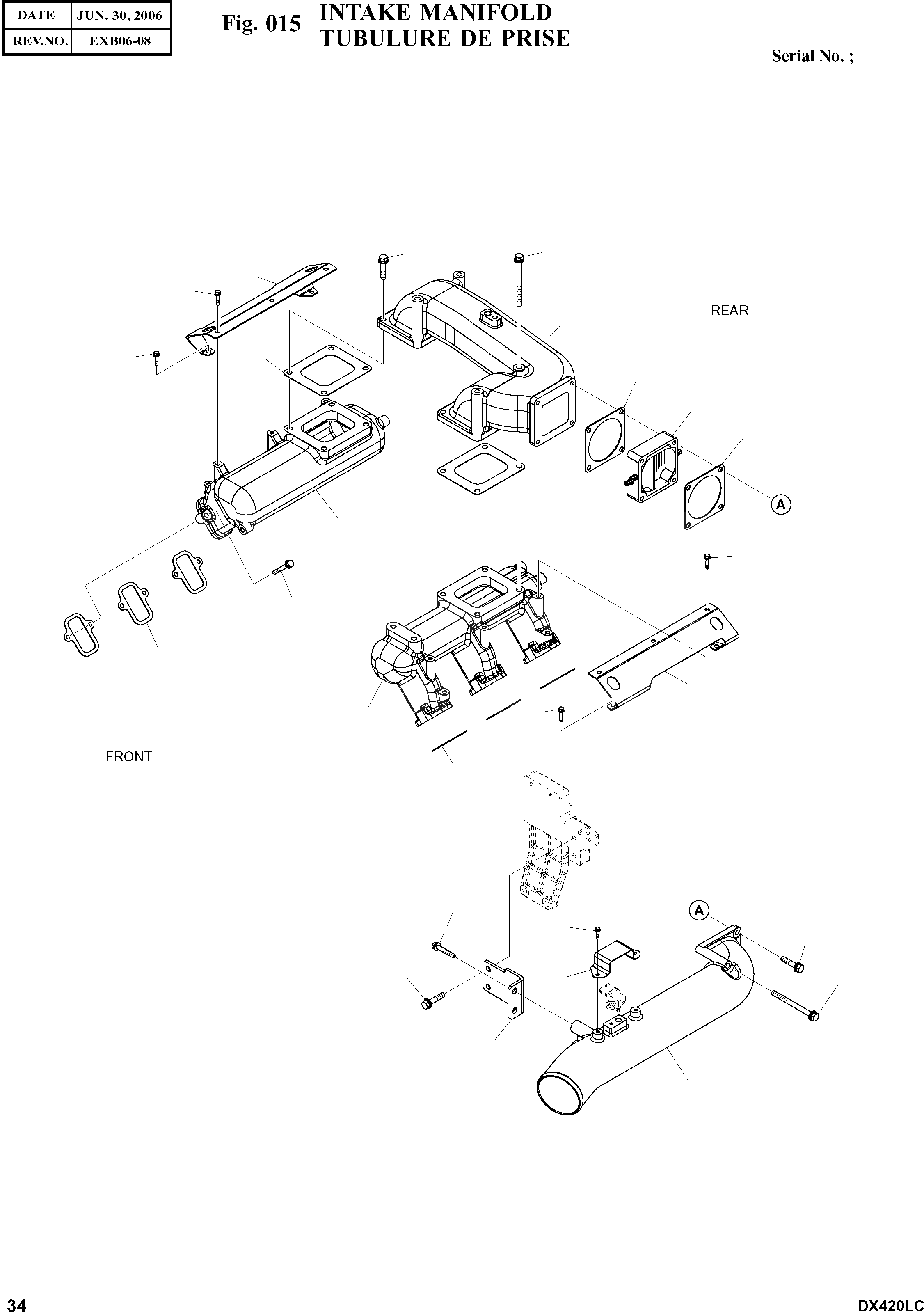 | DATE | JUN. 30, 2006 |
|---|---|
| REV.NO. | EXB06-08 |

Fig. 015 INTAKE MANIFOLD
TUBULURE DE PRISE

Serial No. ;

REAR

A

FRONT

A

34

DX420LC