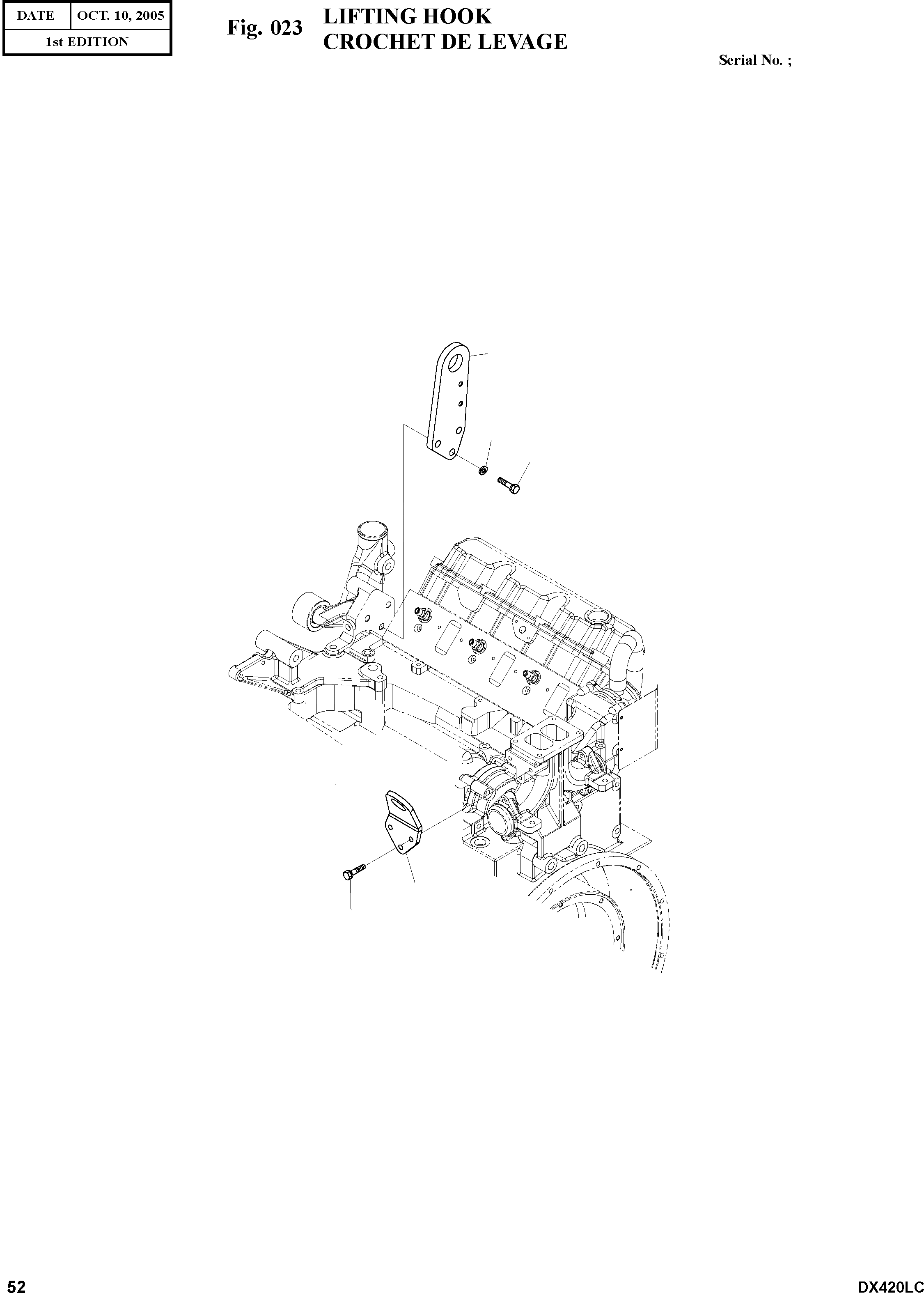 | DATE | OCT. 10, 2005 |
|---|---|
| 1st EDITION | |

Fig. 023 LIFTING HOOK
CROCHET DE LEVAGE

Serial No. ;

52

DX420LC