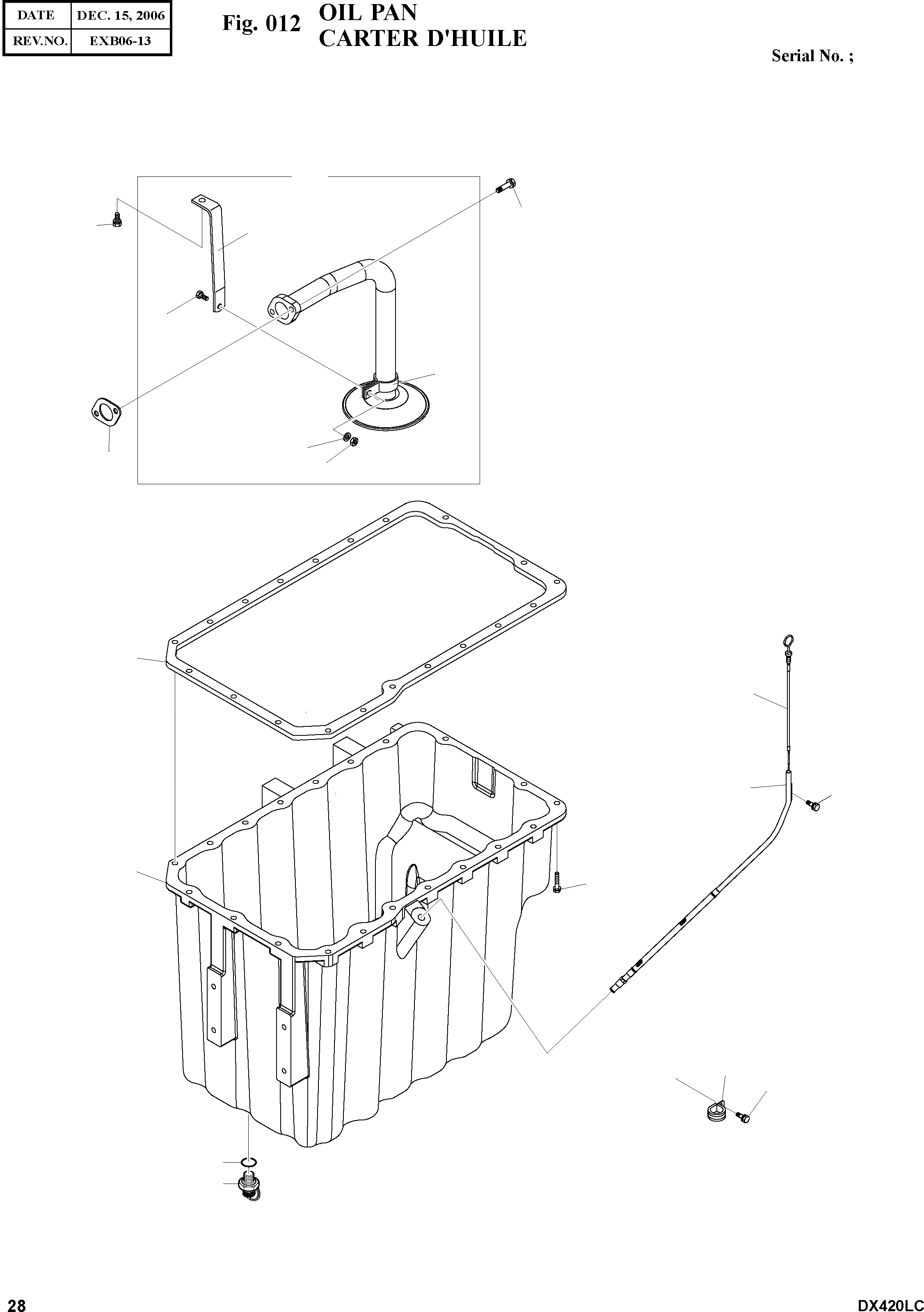 | DATE | DEC. 15, 2006 |
|---|---|
| REV.NO. | EXB06-13 |

Fig. 012 OIL PAN
CARTER D'HUILE

Serial No. ;

28

DX420LC