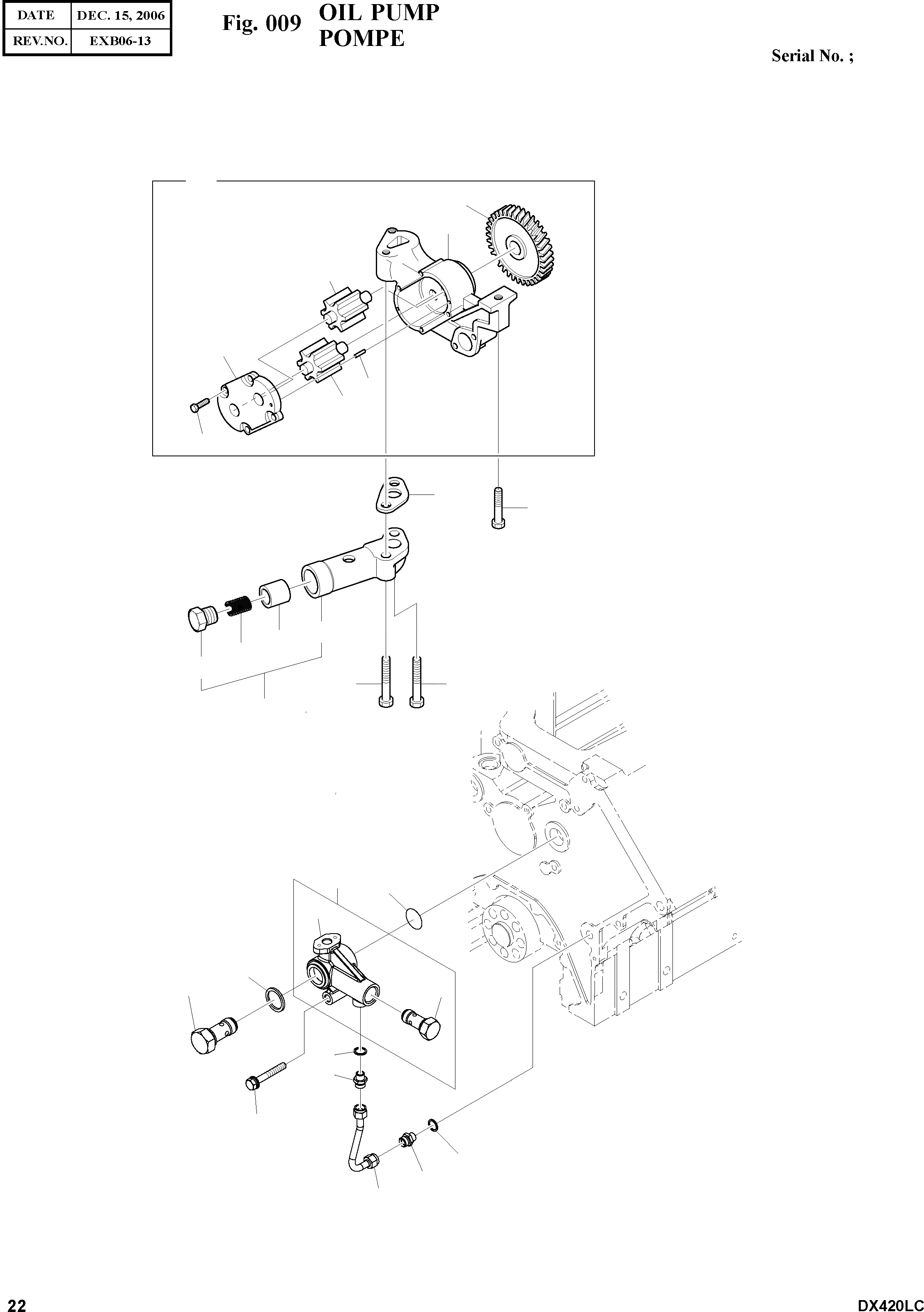 | DATE | DEC. 15, 2006 |
|---|---|
| REV.NO. | EXB06-13 |

Fig. 009 OIL PUMP
POMPE

Serial No. ;

22

DX420LC