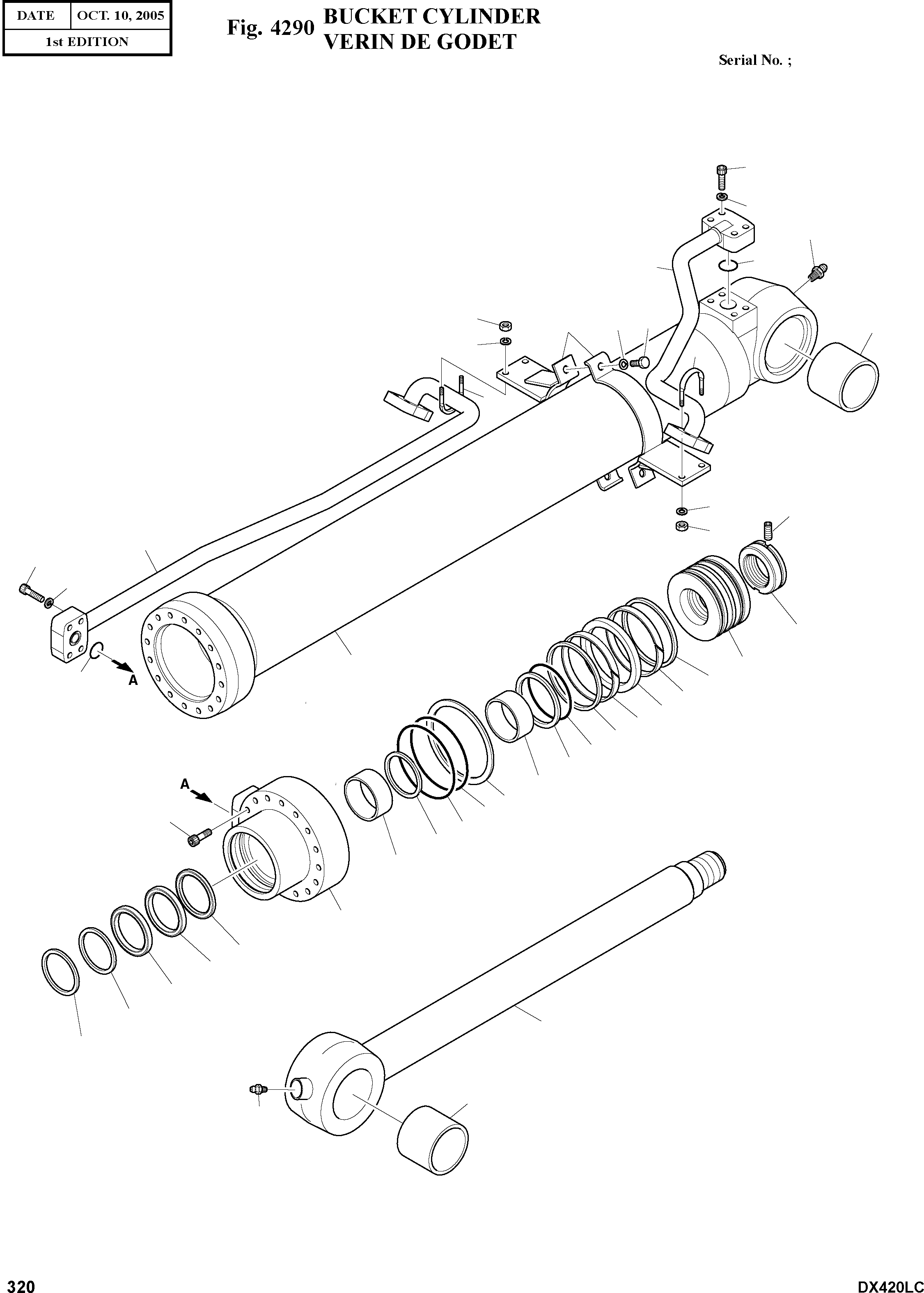 | DATE | OCT. 10, 2005 |
|---|---|
| 1st EDITION | |

Fig. 4290 BUCKET CYLINDER
VERIN DE GODET

Serial No. ;

A

A

320

DX420LC