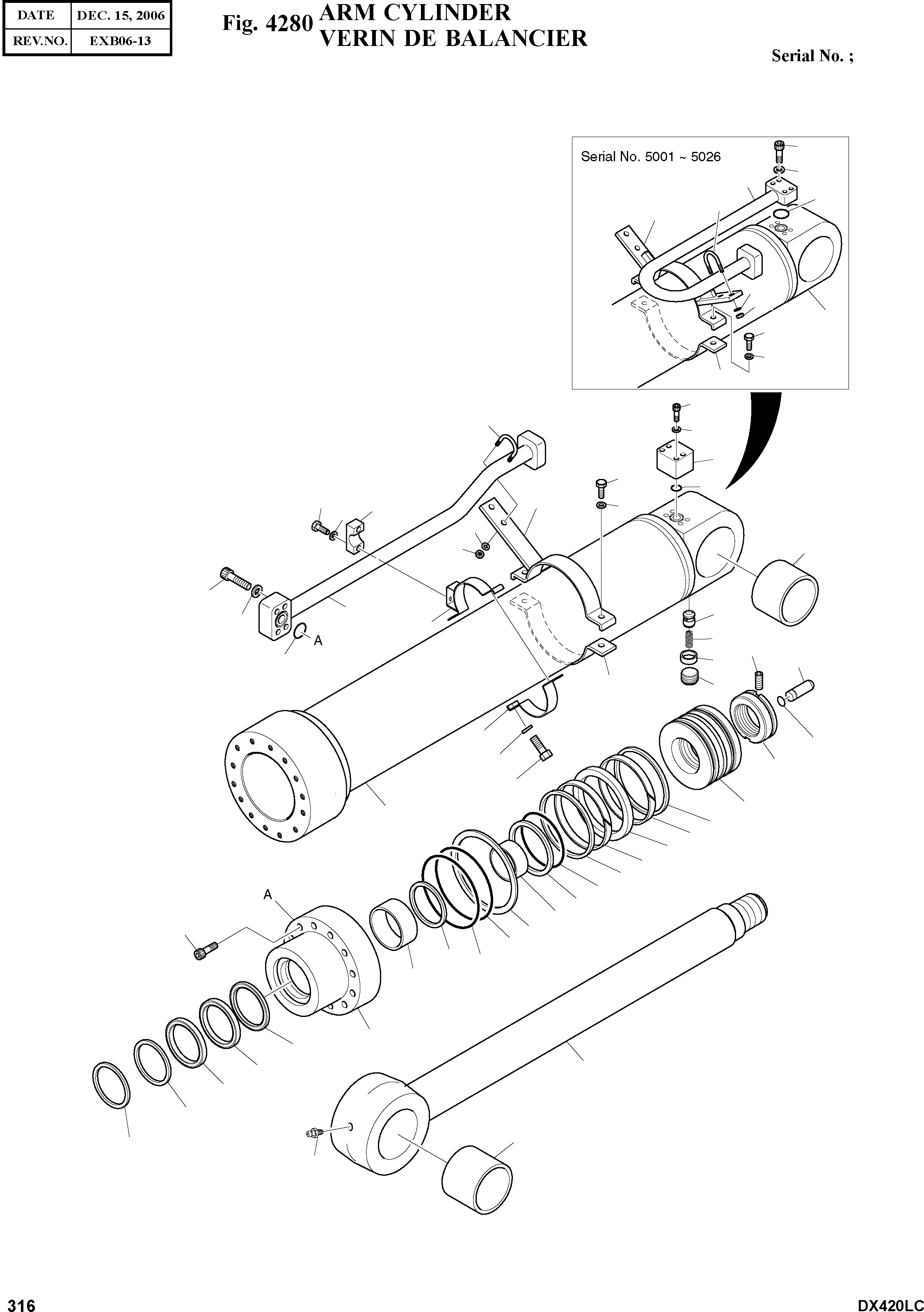 | DATE | DEC. 15, 2006 |
|---|---|
| REV.NO. | EXB06-13 |

Fig. 4280 ARM CYLINDER
VERIN DE BALANCIER

Serial No. ;

Serial No. 5001 ~ 5026

A

A

316

DX420LC