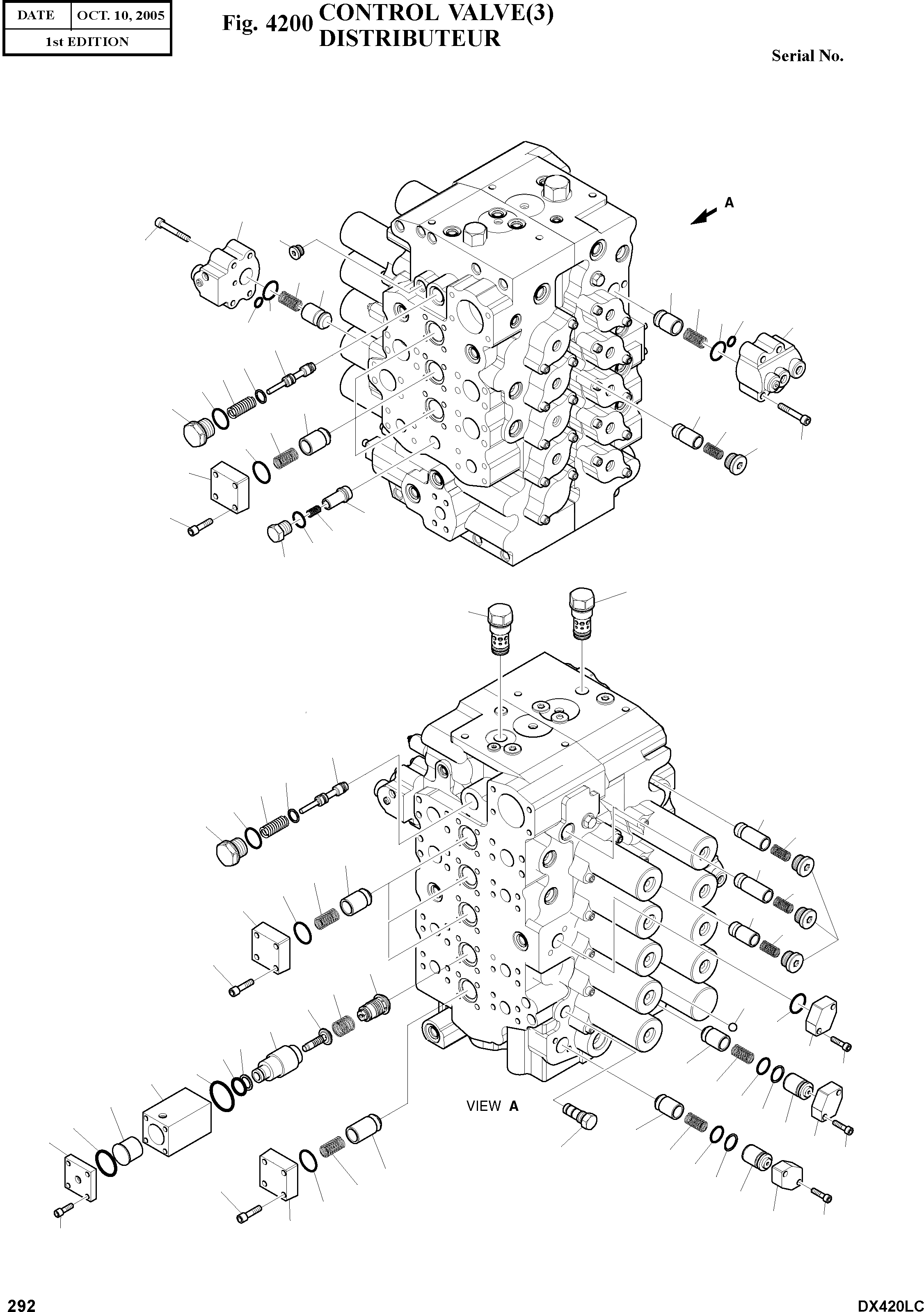 | DATE | OCT. 10, 2005 |
|---|---|
| 1st EDITION | |

Fig. 4200 CONTROL VALVE(3)
DISTRIBUTEUR

Serial No.

A

VIEW A

292

DX420LC