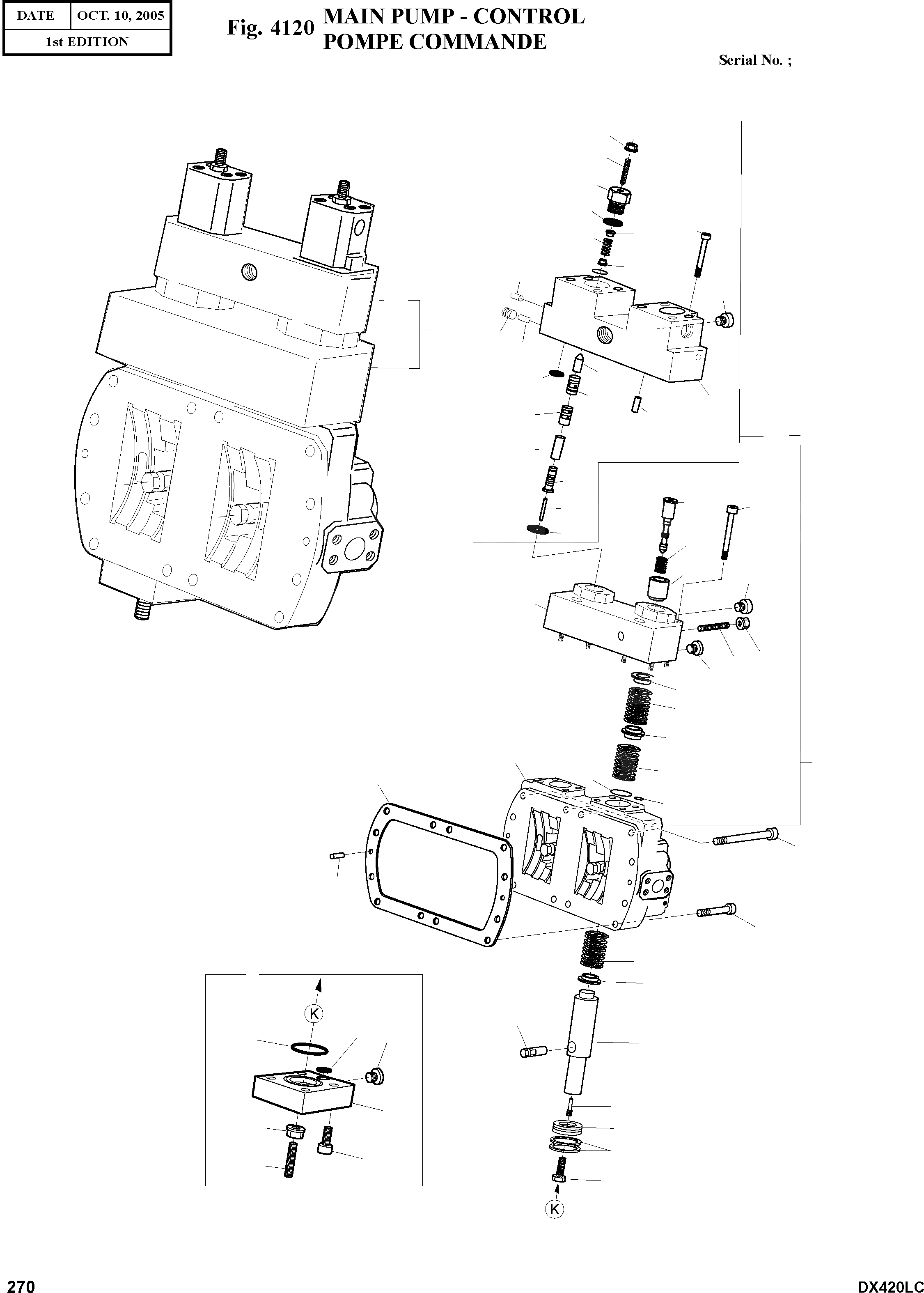 | DATE | OCT. 10, 2005 |
|---|---|
| 1st EDITION | |

Fig. 4120 MAIN PUMP - CONTROL
POMPE COMMANDE

Serial No. ;

K

K

270

DX420LC