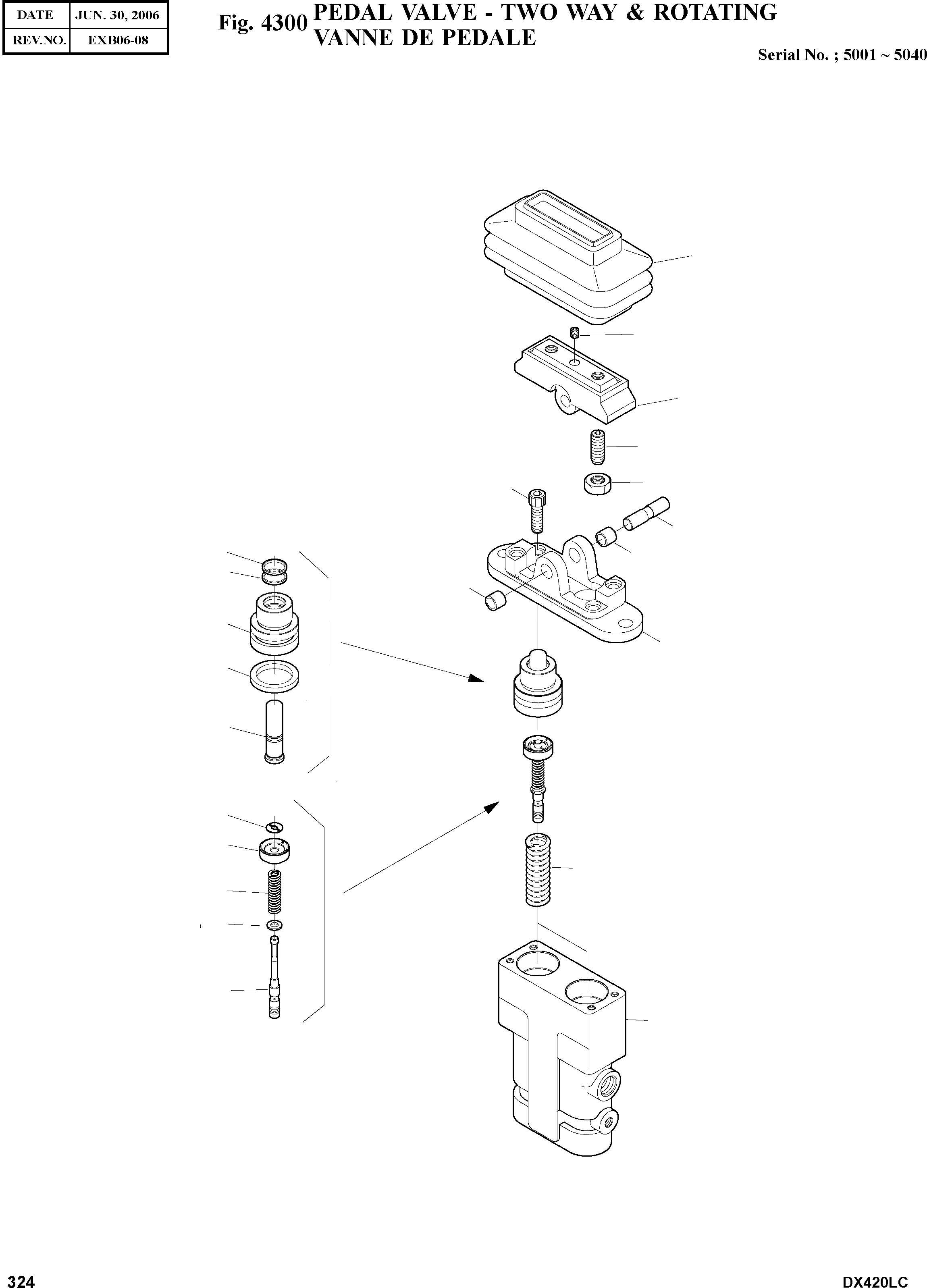 | DATE | JUN. 30, 2006 |
|---|---|
| REV.NO. | EXB06-08 |

Fig. 4300 PEDAL VALVE - TWO WAY & ROTATING
VANNE DE PEDALE

Serial No. ; 5001 ~ 5040

324

DX420LC