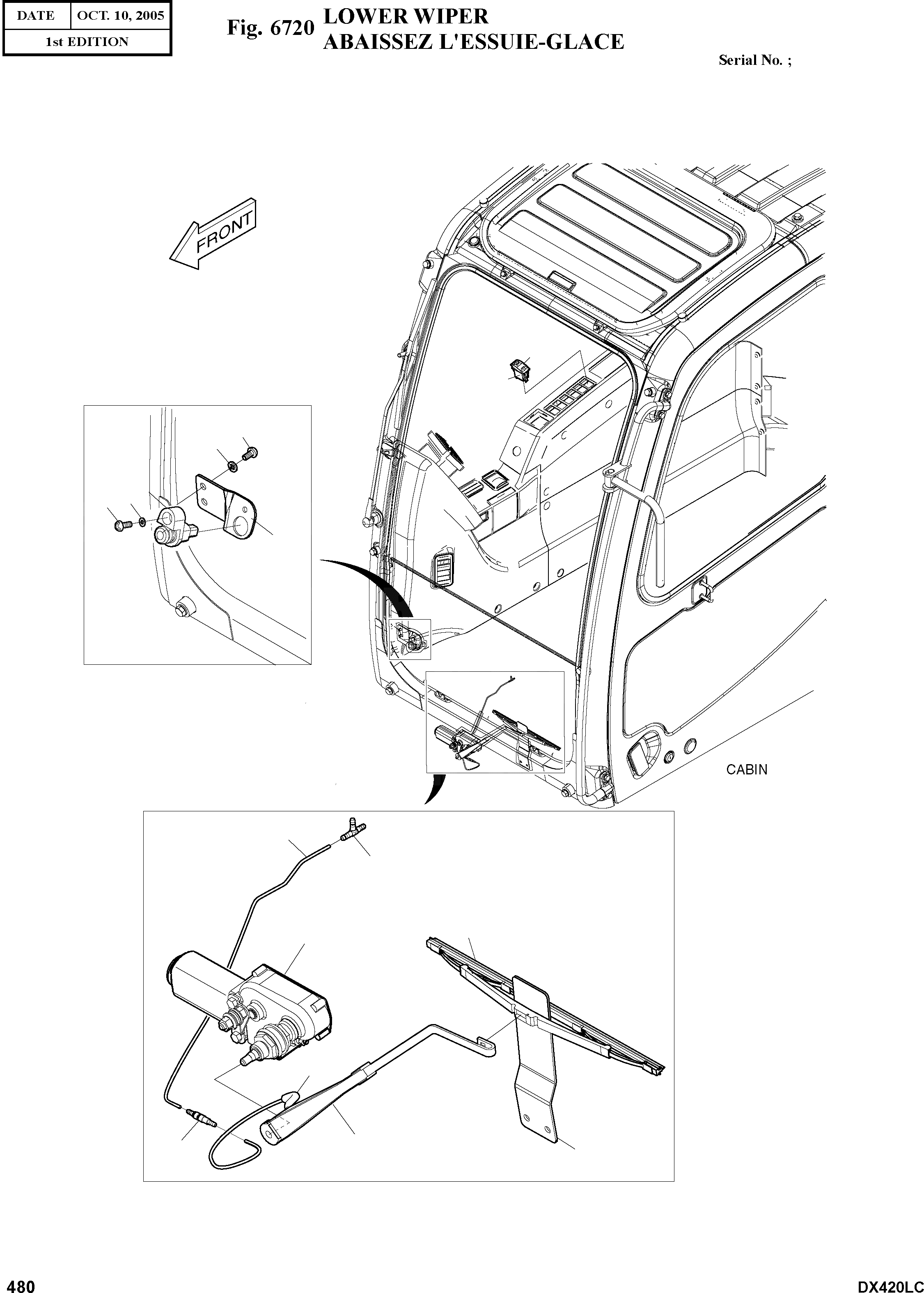 | DATE | OCT. 10, 2005 |
|---|---|
| 1st EDITION | |

Fig. 6720 LOWER WIPER
ABAISSEZ L'ESSUIE-GLACE

Serial No. ;

FRONT

CABIN

480

DX420LC