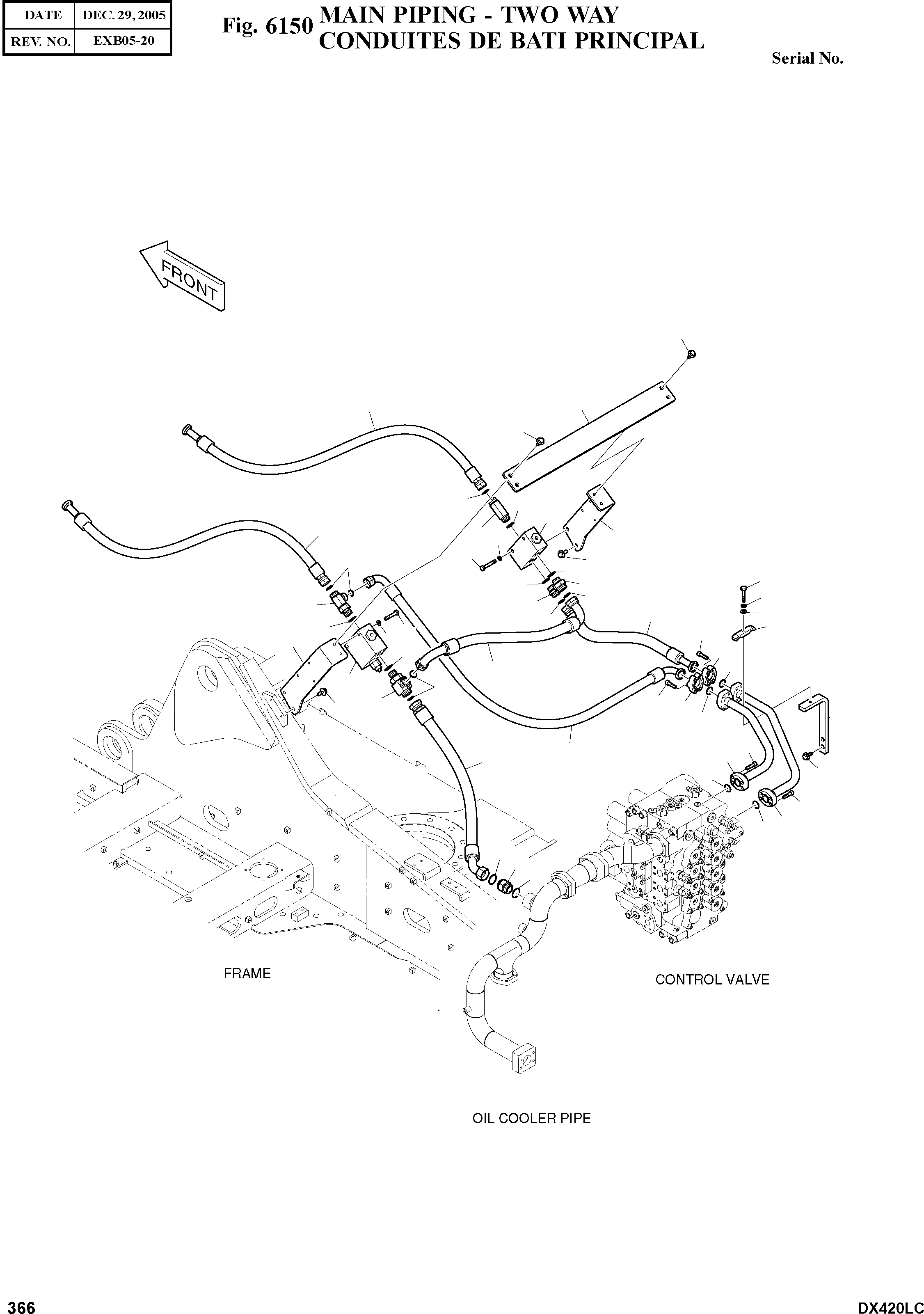 | DATE | DEC. 29, 2005 |
|---|---|
| REV. NO. | EXB05-20 |

Fig. 6150 MAIN PIPING - TWO WAY
CONDUITES DE BATI PRINCIPAL

Serial No.

FRONT

FRAME

CONTROL VALVE

OIL COOLER PIPE

366

DX420LC