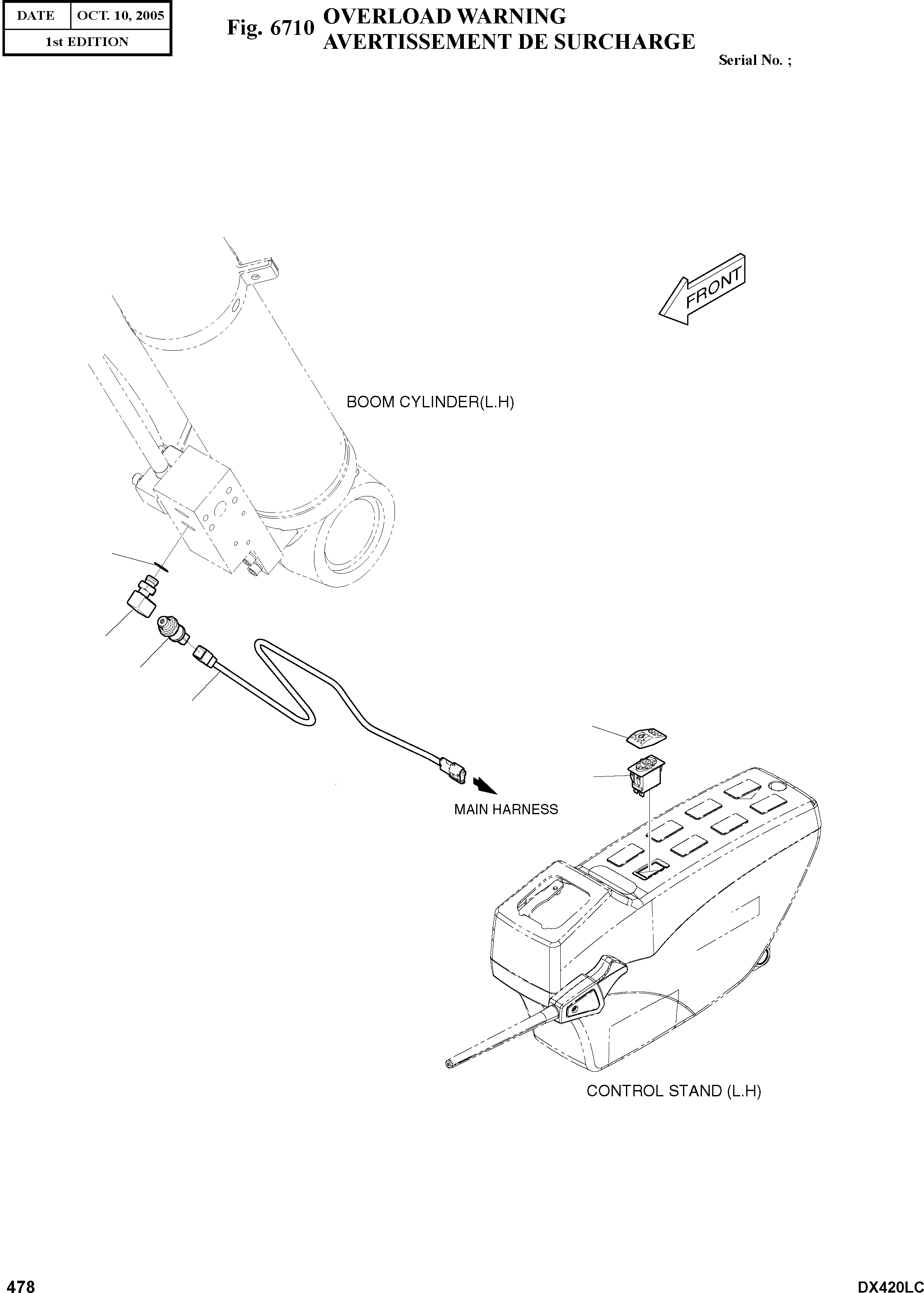 | DATE | OCT. 10, 2005 |
|---|---|
| 1st EDITION | |

Fig. 6710 OVERLOAD WARNING
AVERTISSEMENT DE SURCHARGE

Serial No. ;

FRONT

BOOM CYLINDER(L.H)

MAIN HARNESS

CONTROL STAND (L.H)

478

DX420LC