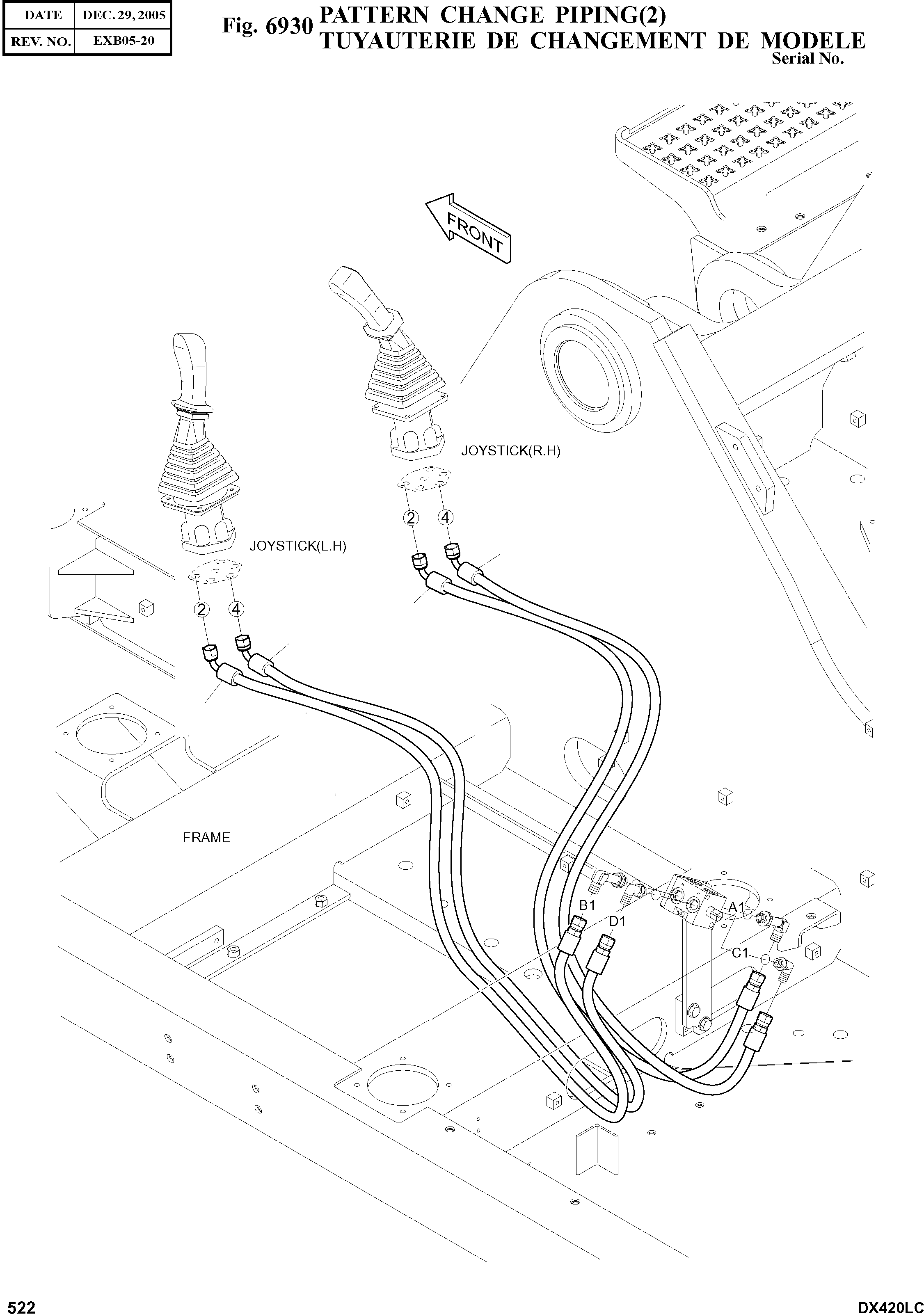 | DATE | DEC. 29, 2005 |
|---|---|
| REV. NO. | EXB05-20 |

Fig. 6930 PATTERN CHANGE PIPING(2)
TUYAUTERIE DE CHANGEMENT DE MODELE
Serial No.

FRONT

JOYSTICK(R.H)

2 4

JOYSTICK(L.H)

2 4

FRAME

B1

D1

A1

C1

522

DX420LC