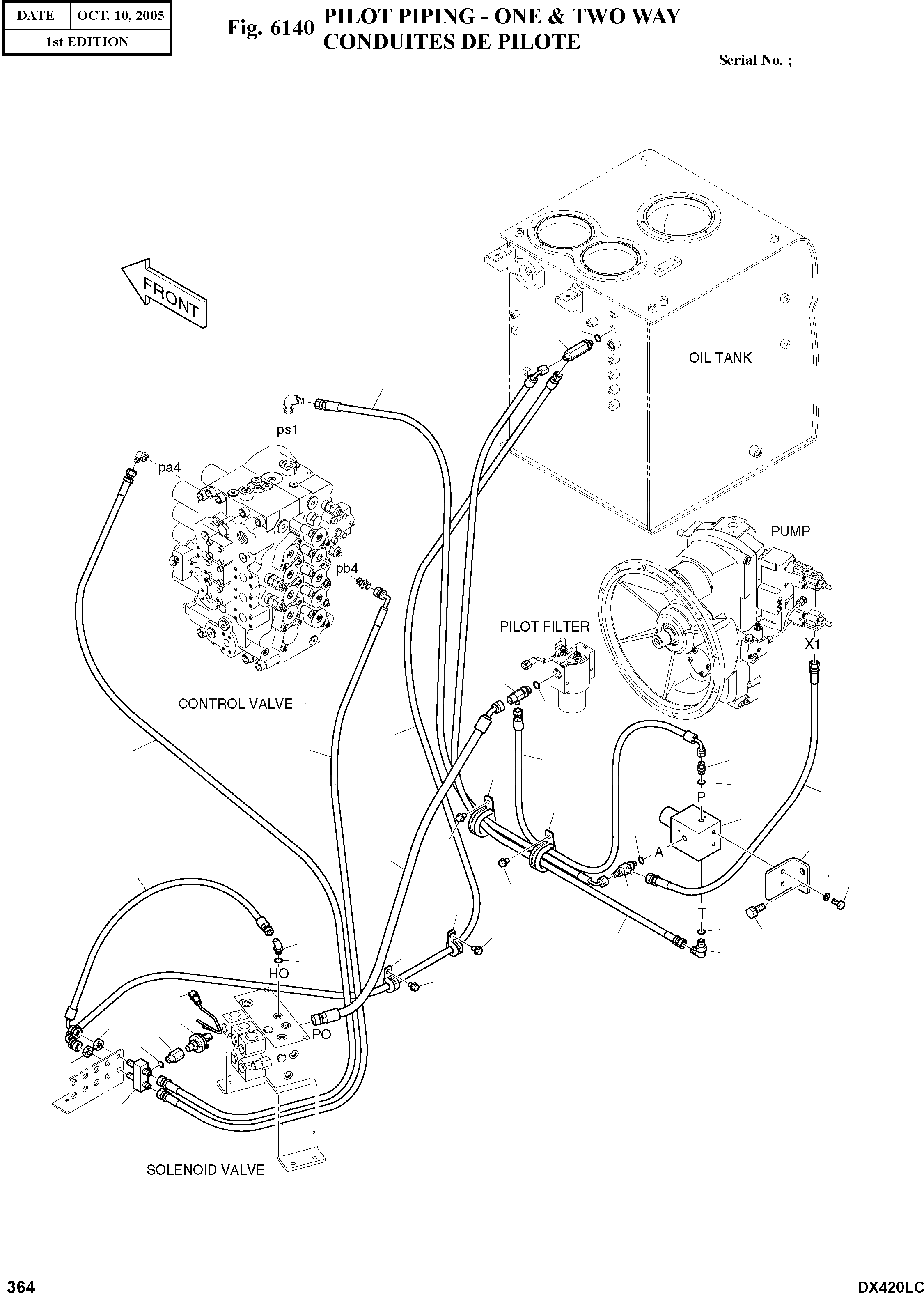 | DATE | OCT. 10, 2005 |
|---|---|
| 1st EDITION | |

Fig. 6140 PILOT PIPING - ONE & TWO WAY
CONDUITES DE PILOTE

Serial No. ;

FRONT

OIL TANK

ps1

pa4

pb4

PUMP

PILOT FILTER

X1

CONTROL VALVE

P

A

T

HO

PO

SOLENOID VALVE

364

DX420LC