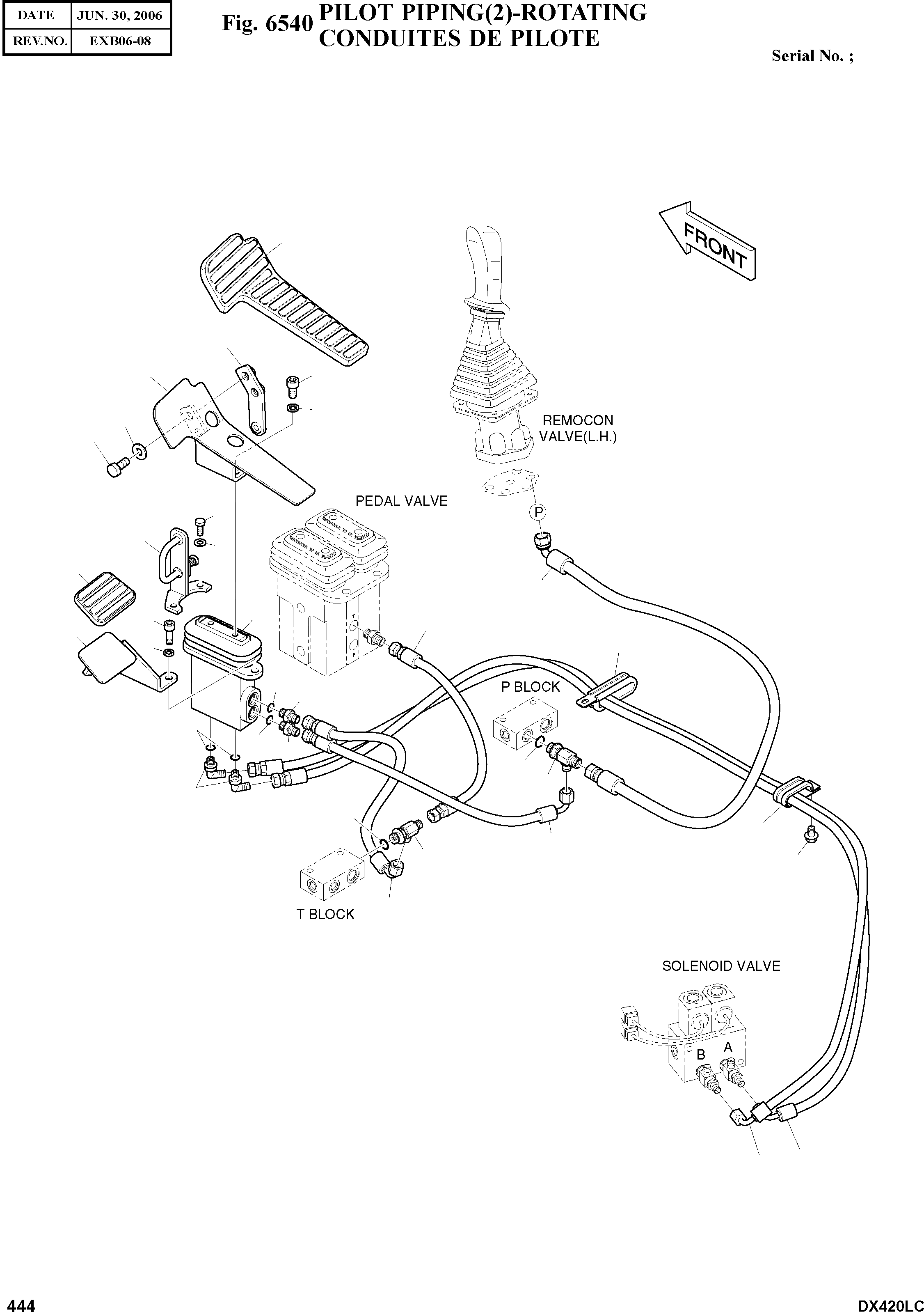 | DATE | JUN. 30, 2006 |
|---|---|
| REV.NO. | EXB06-08 |

Fig. 6540 PILOT PIPING(2)-ROTATING
CONDUITES DE PILOTE

Serial No. ;

FRONT

REMOCON VALVE(L.H.)

P

PEDAL VALVE

P BLOCK

T BLOCK

SOLENOID VALVE

B A

444

DX420LC