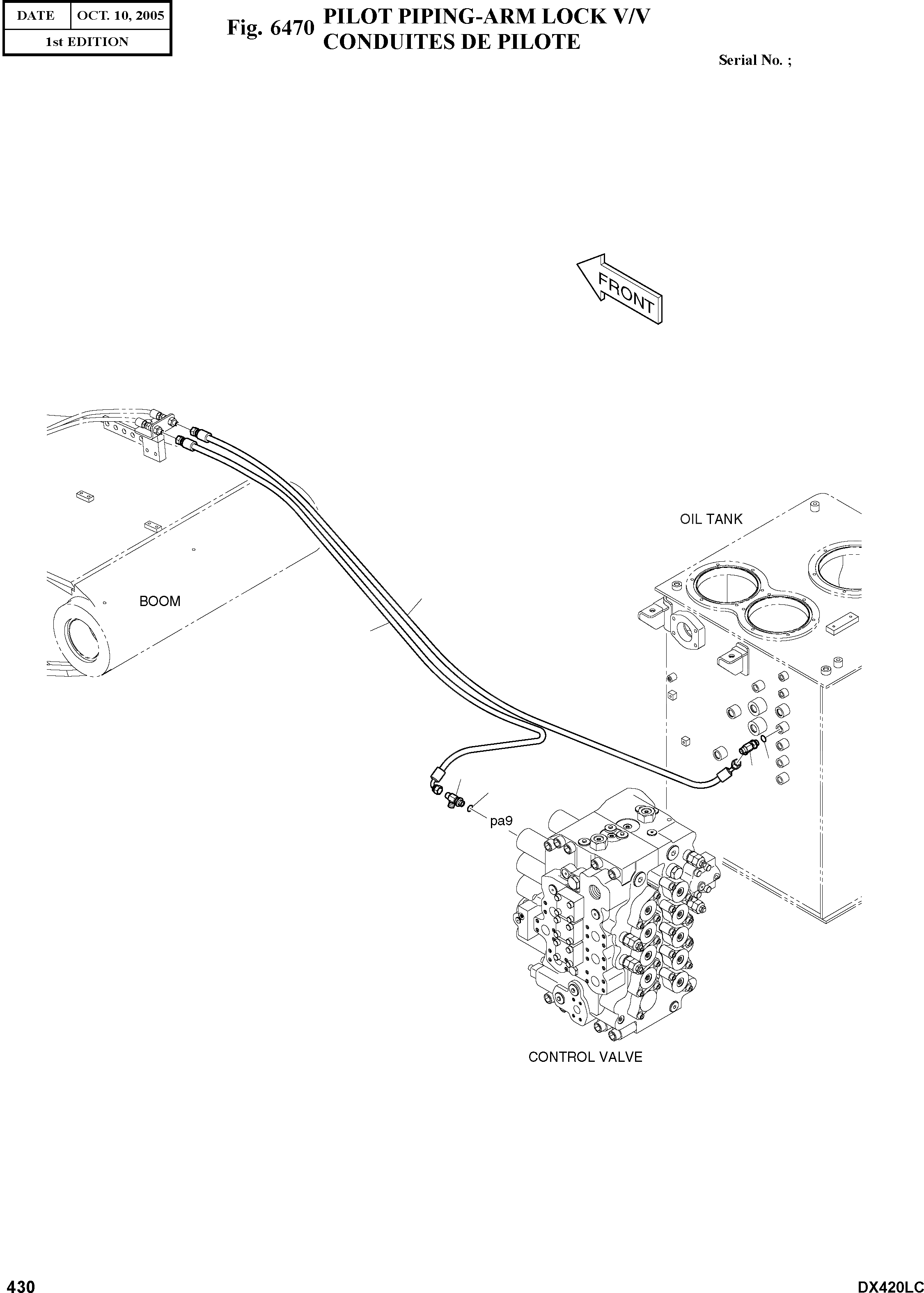 | DATE | OCT. 10, 2005 |
|---|---|
| 1st EDITION | |

Fig. 6470 PILOT PIPING-ARM LOCK V/V
CONDUITES DE PILOTE

Serial No. ;

FRONT

OIL TANK

BOOM

pa9

CONTROL VALVE

430

DX420LC