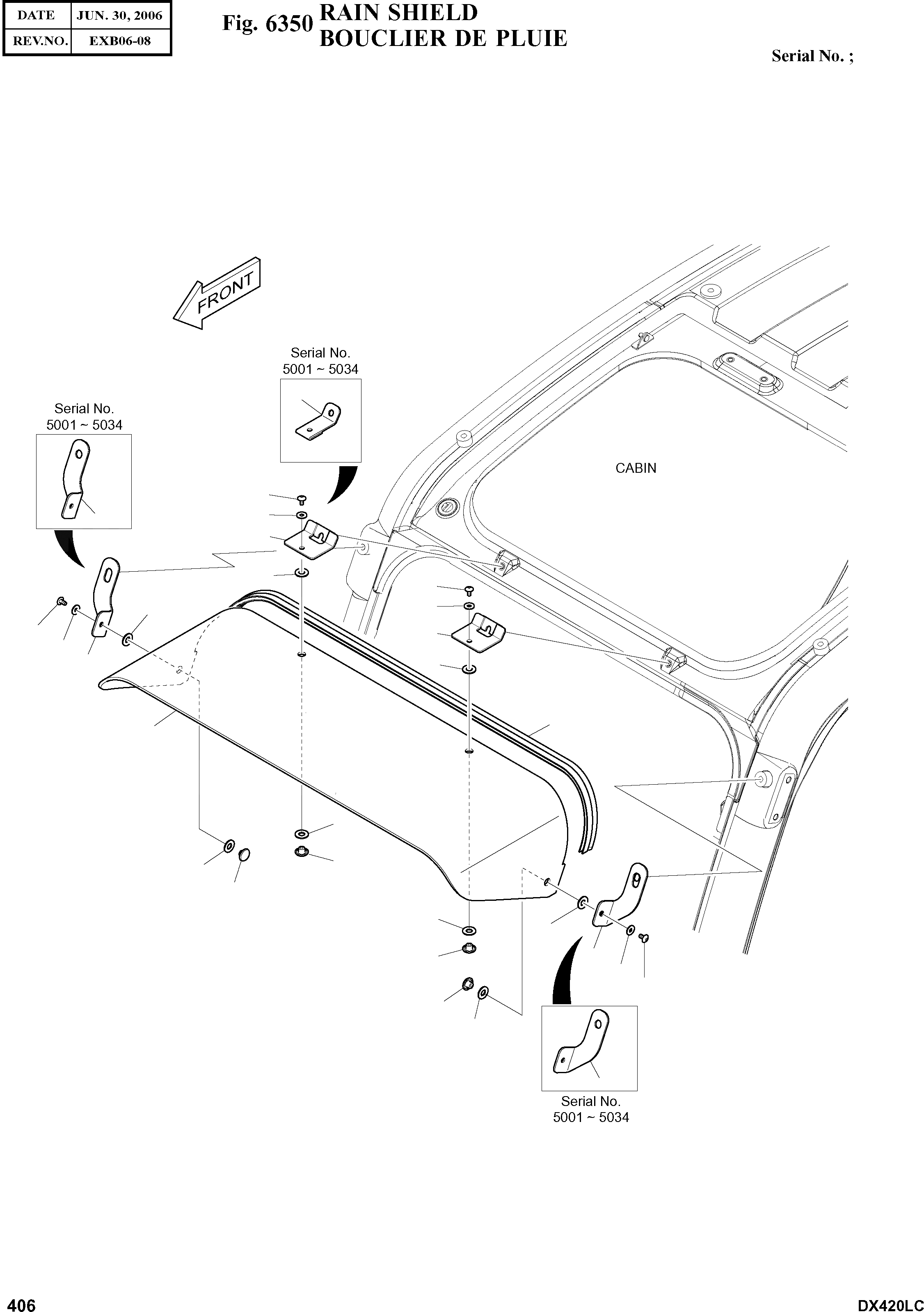 | DATE | JUN. 30, 2006 |
|---|---|
| REV.NO. | EXB06-08 |

Fig. 6350 RAIN SHIELD
BOUCLIER DE PLUIE

Serial No. ;

FRONT

Serial No.
5001 ~ 5034

Serial No.
5001 ~ 5034

CABIN

Serial No.
5001 ~ 5034

406

DX420LC