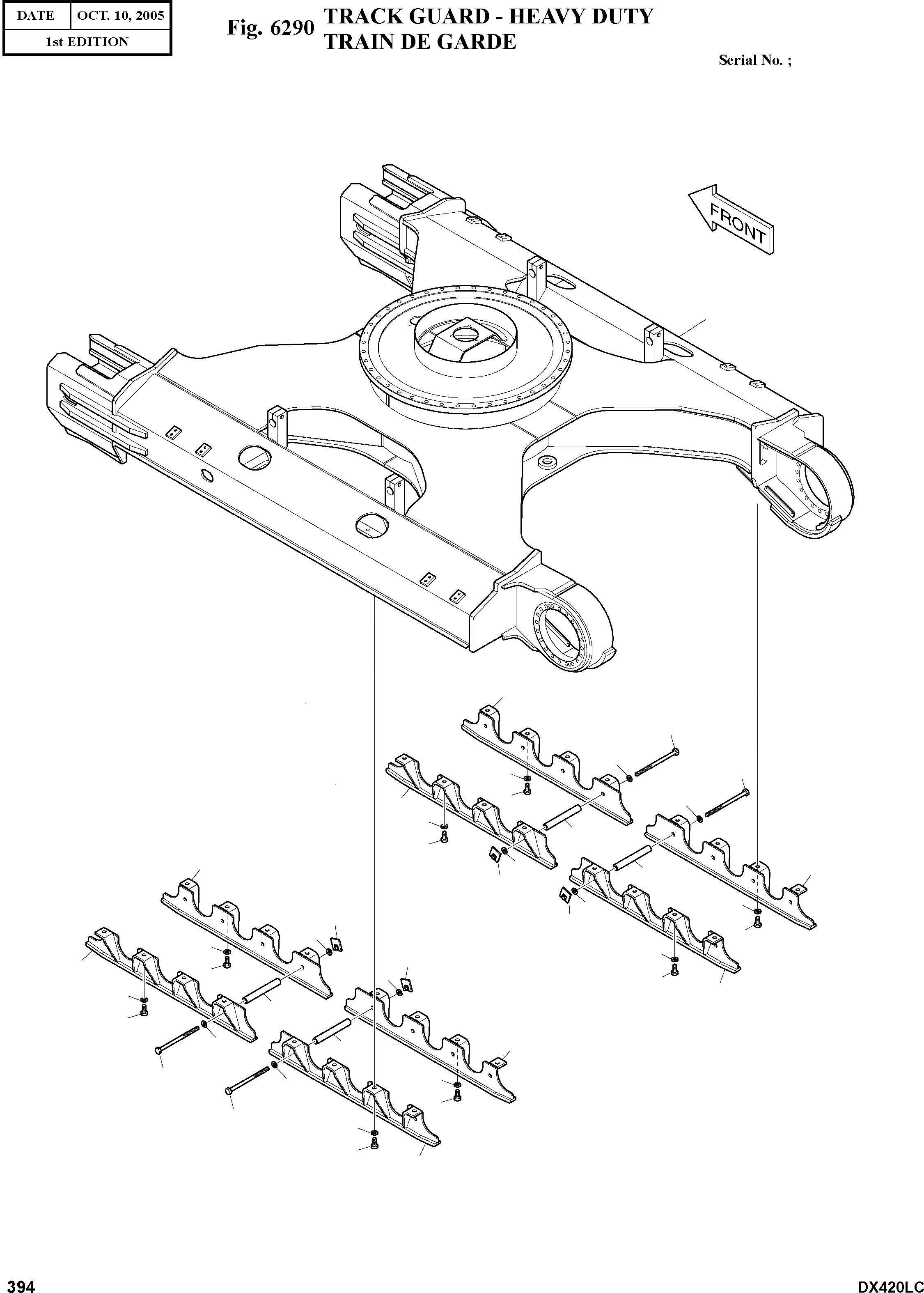 | DATE | OCT. 10, 2005 |
|---|---|
| 1st EDITION | |

Fig. 6290 TRACK GUARD - HEAVY DUTY
TRAIN DE GARDE

Serial No. ;

FRONT

394

DX420LC