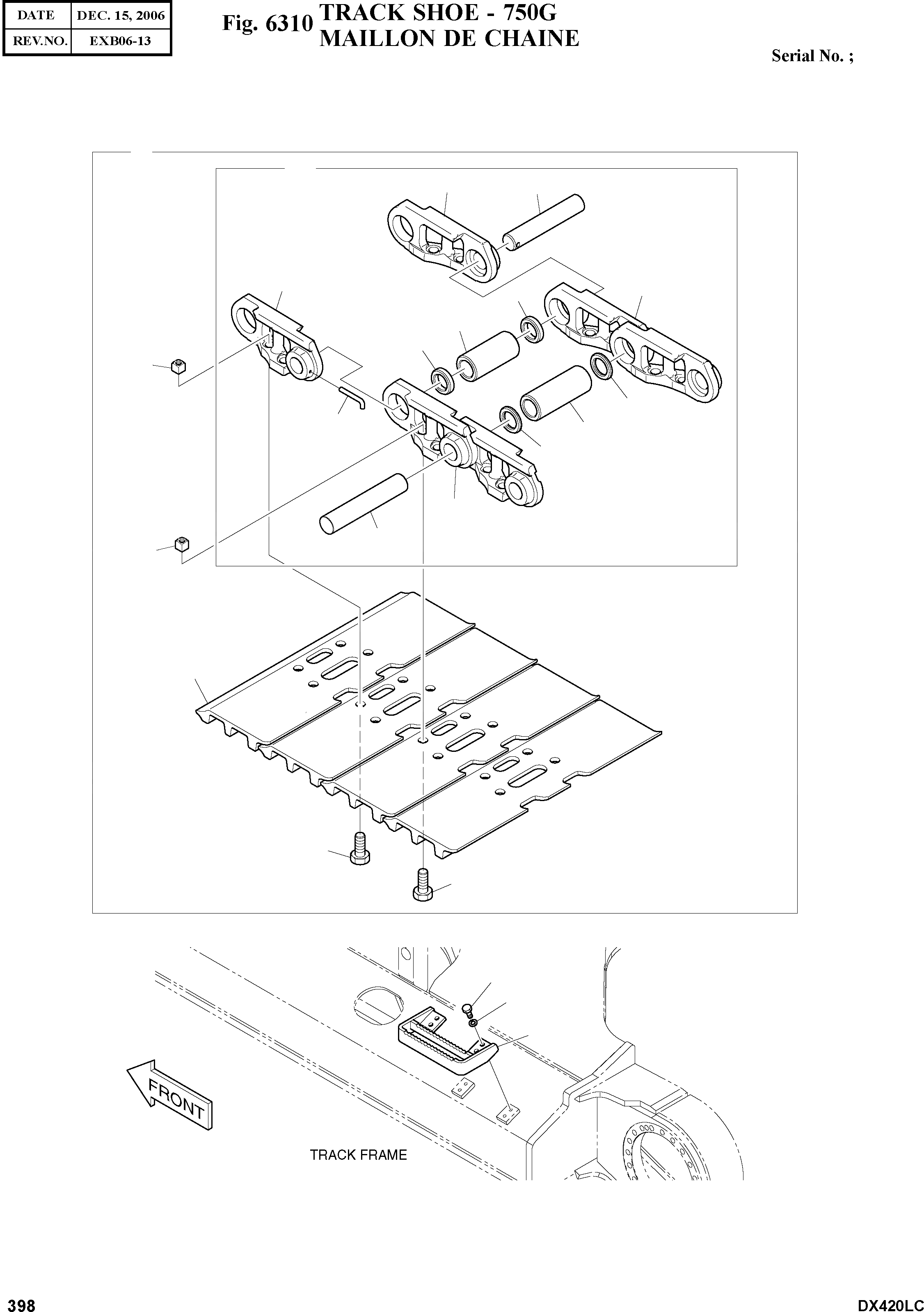 | DATE | DEC. 15, 2006 |
|---|---|
| REV.NO. | EXB06-13 |

Fig. 6310 TRACK SHOE - 750G
MAILLON DE CHAINE

Serial No. ;

FRONT

TRACK FRAME

398

DX420LC