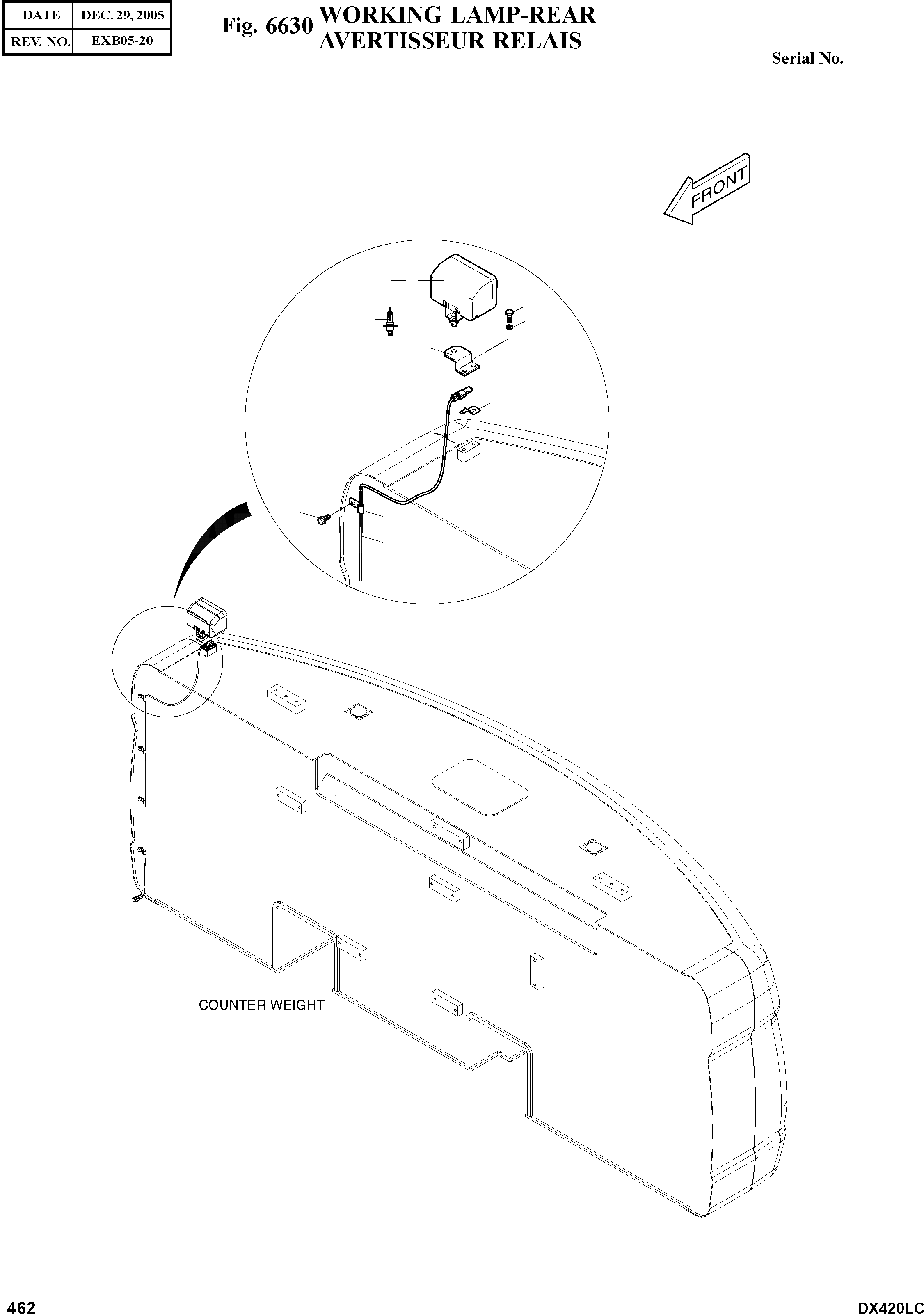 | DATE | DEC. 29, 2005 |
|---|---|
| REV. NO. | EXB05-20 |

Fig. 6630 WORKING LAMP-REAR
AVERTISSEUR RELAIS

Serial No.

FRONT

COUNTER WEIGHT

462

DX420LC