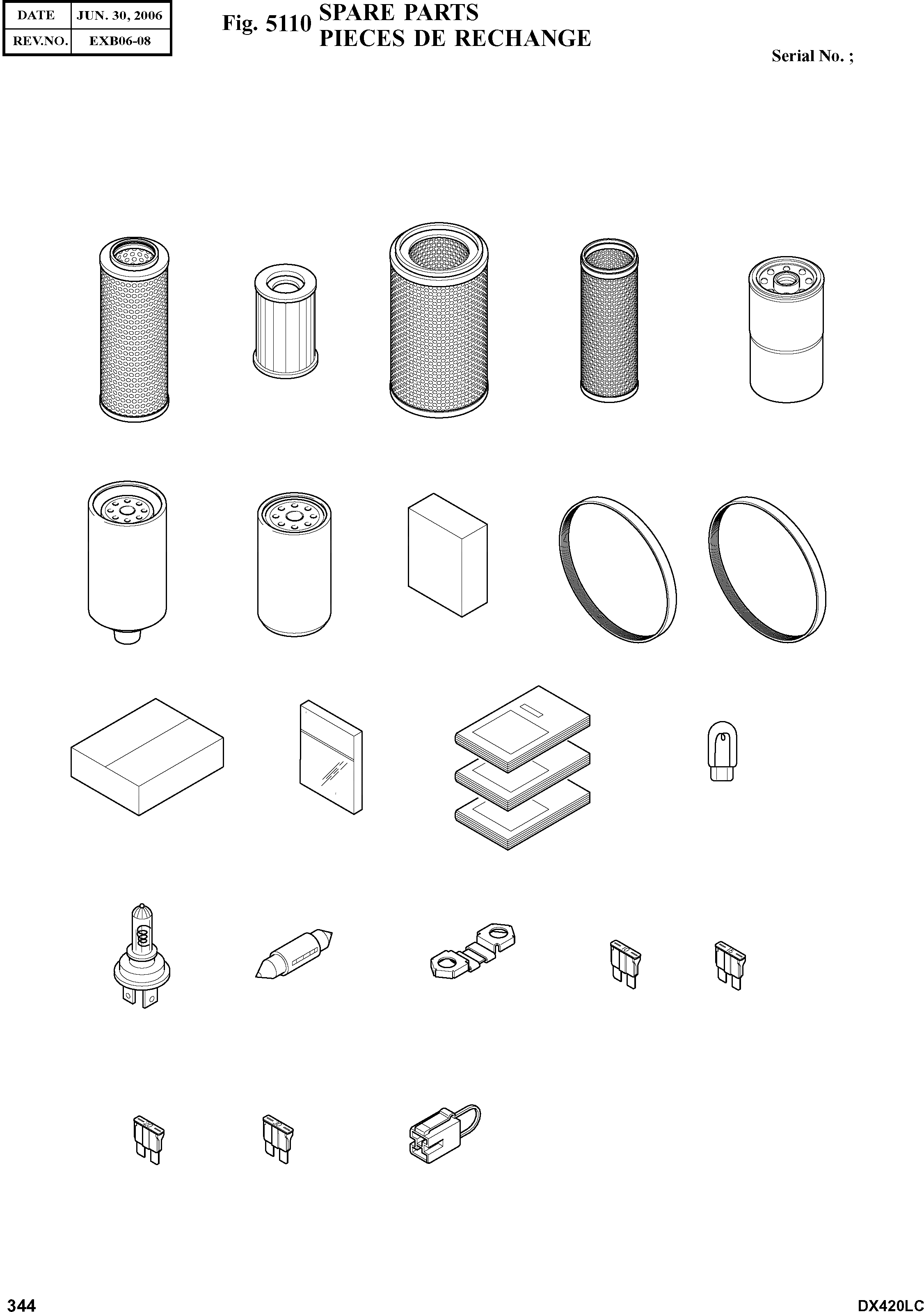 | DATE | JUN. 30, 2006 |
|---|---|
| REV.NO. | EXB06-08 |

Fig. 5110 SPARE PARTS
PIECES DE RECHANGE

Serial No. ;

344

DX420LC